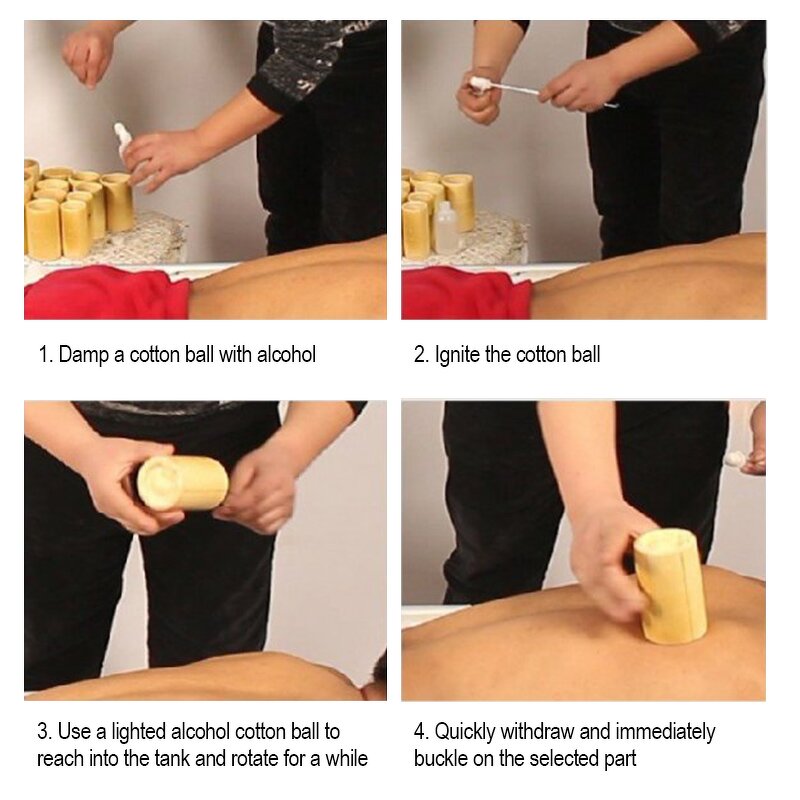 1. Damp a cotton ball with alcohol

2. Ignite the cotton ball

3. Use a lighted alcohol cotton ball to reach into the tank and rotate for a while

4. Quickly withdraw and immediately buckle on the selected part