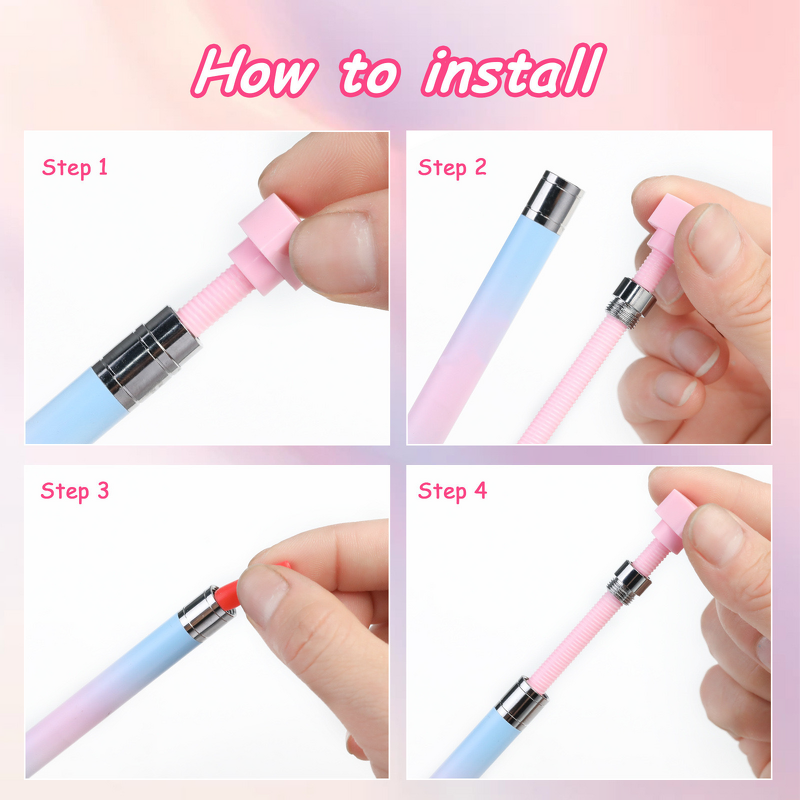 How to install

Step 1

Step 2

Step 3

Step 4