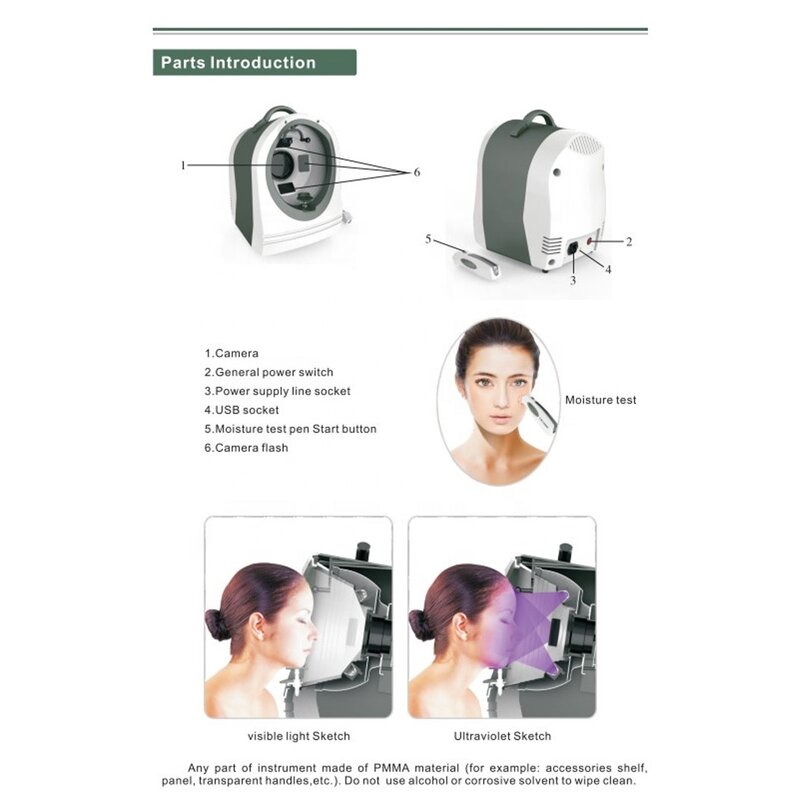 Parts Introduction

1

6

5

2

4

3

1.Camera
2.General power switch
3.Power supply line socket
4.USB socket
5.Moisture test pen Start button
6.Camera flash

Moisture test

visible light Sketch

Ultraviolet Sketch

Any part of instrument made of PMMA material (for example: accessories shelf, panel, transparent handles,etc.). Do not use alcohol or corrosive solvent to wipe clean.