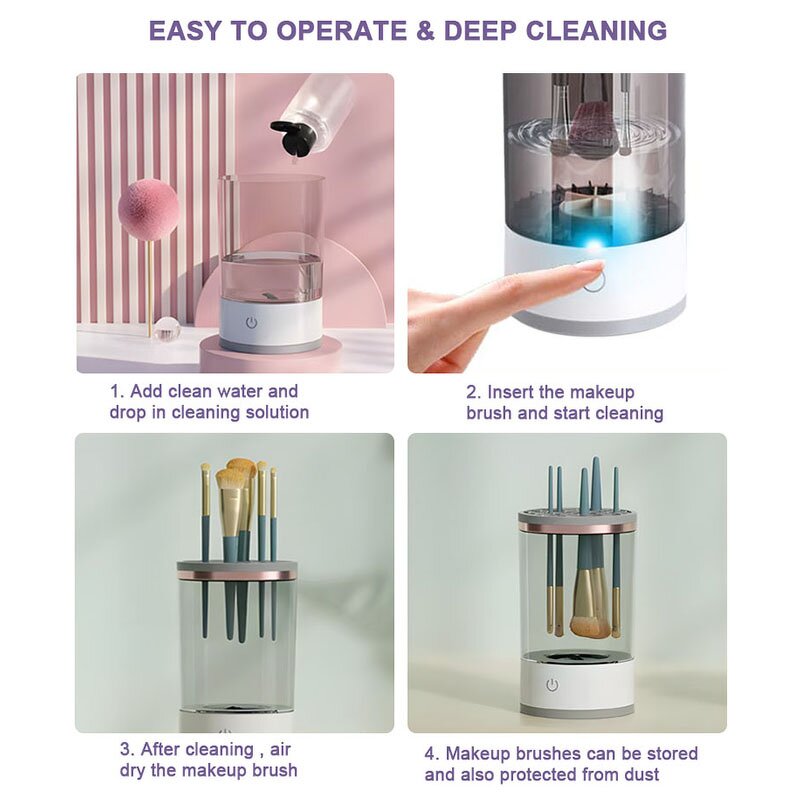 EASY TO OPERATE & DEEP CLEANING

1. Add clean water and drop in cleaning solution

2. Insert the makeup brush and start cleaning

3. After cleaning , air dry the makeup brush

4. Makeup brushes can be stored and also protected from dust