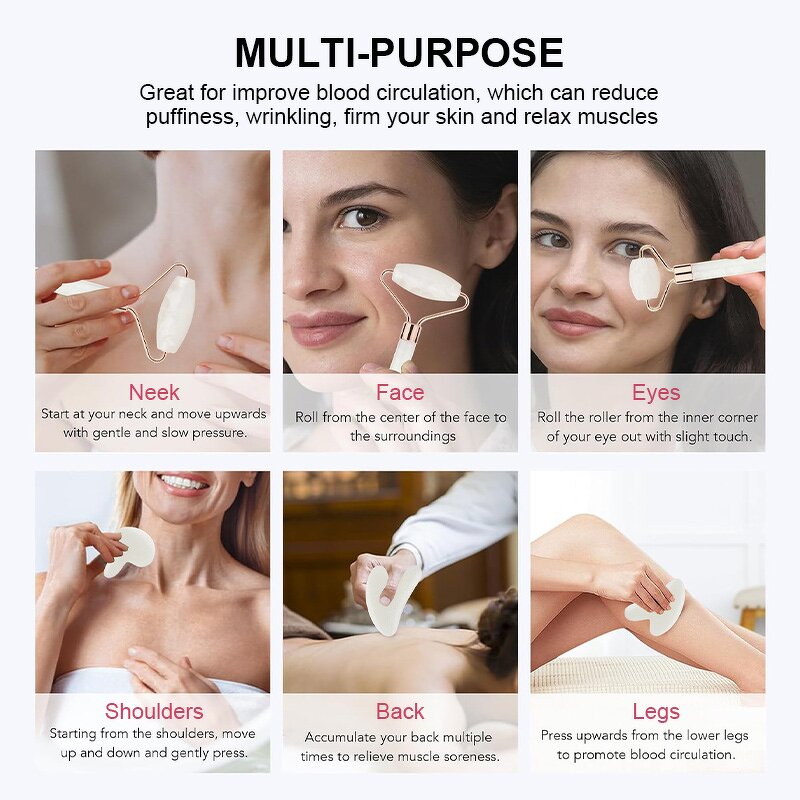 MULTI-PURPOSE

Great for improve blood circulation, which can reduce puffiness, wrinkling, firm your skin and relax muscles

Neek
Start at your neck and move upwards with gentle and slow pressure.

Face
Roll from the center of the face to the surroundings

Eyes
Roll the roller from the inner corner of your eye out with slight touch.

Shoulders
Starting from the shoulders, move up and down and gently press.

Back
Accumulate your back multiple times to relieve muscle soreness.

Legs
Press upwards from the lower legs to promote blood circulation.