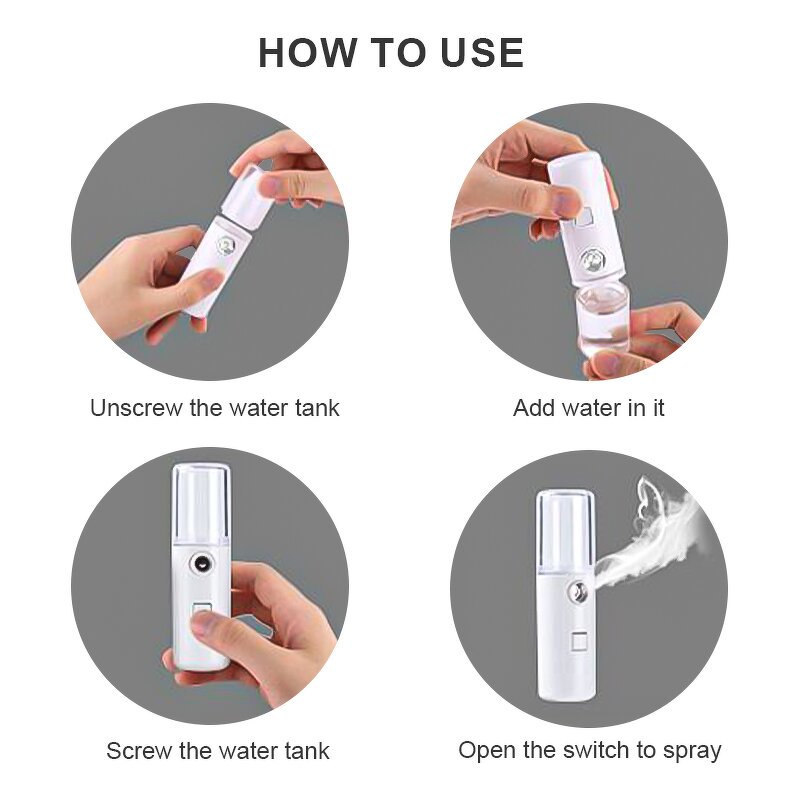 HOW TO USE

Unscrew the water tank

Add water in it

Screw the water tank

Open the switch to spray