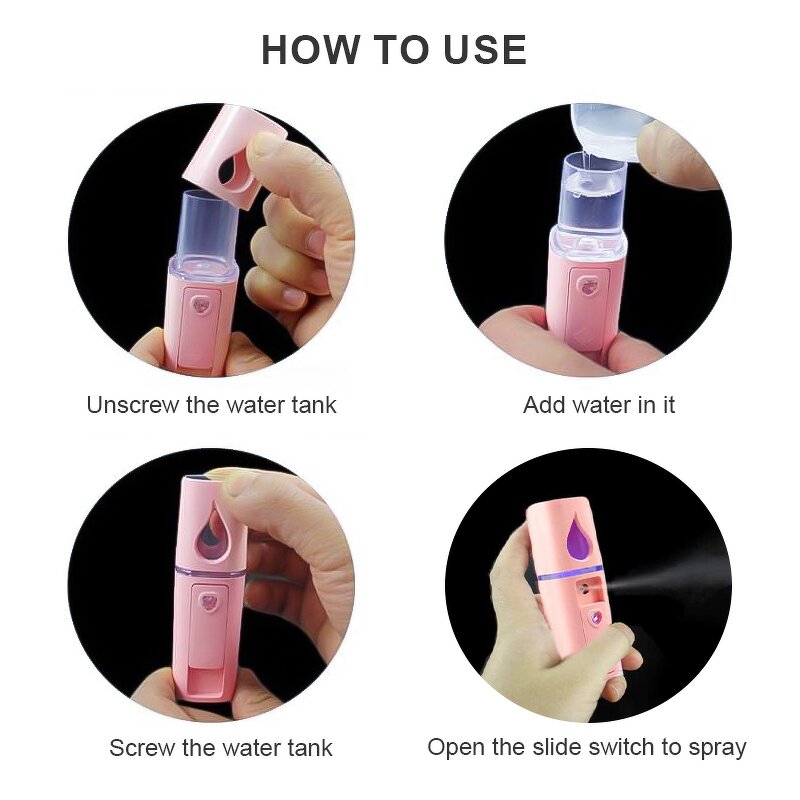 HOW TO USE

Unscrew the water tank

Add water in it

Screw the water tank

Open the slide switch to spray