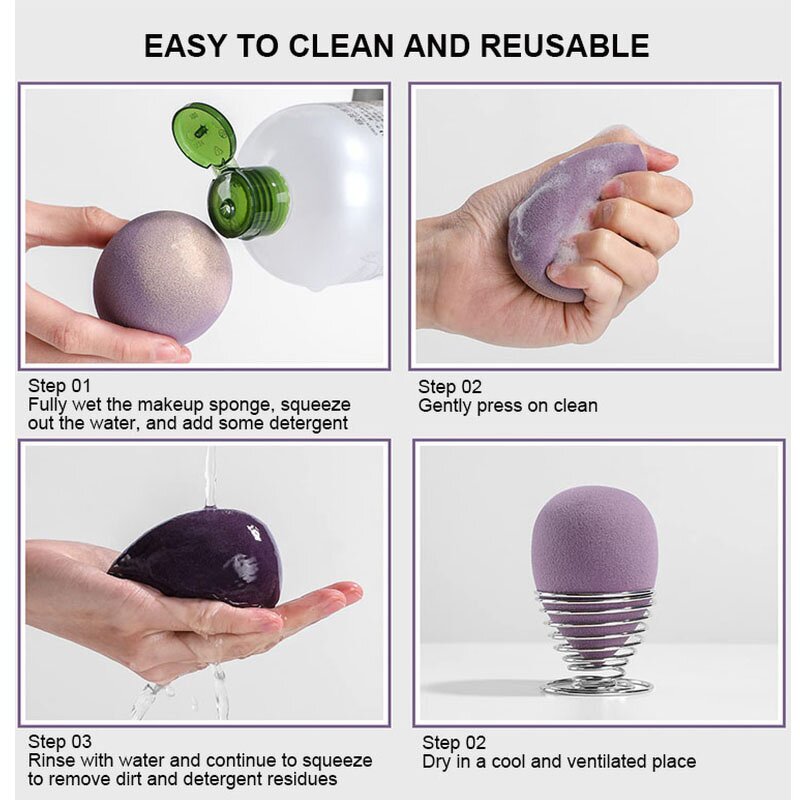 EASY TO CLEAN AND REUSABLE

Step 01
Fully wet the makeup sponge, squeeze out the water, and add some detergent

Step 02
Gently press on clean

Step 03
Rinse with water and continue to squeeze to remove dirt and detergent residues

Step 02
Dry in a cool and ventilated place