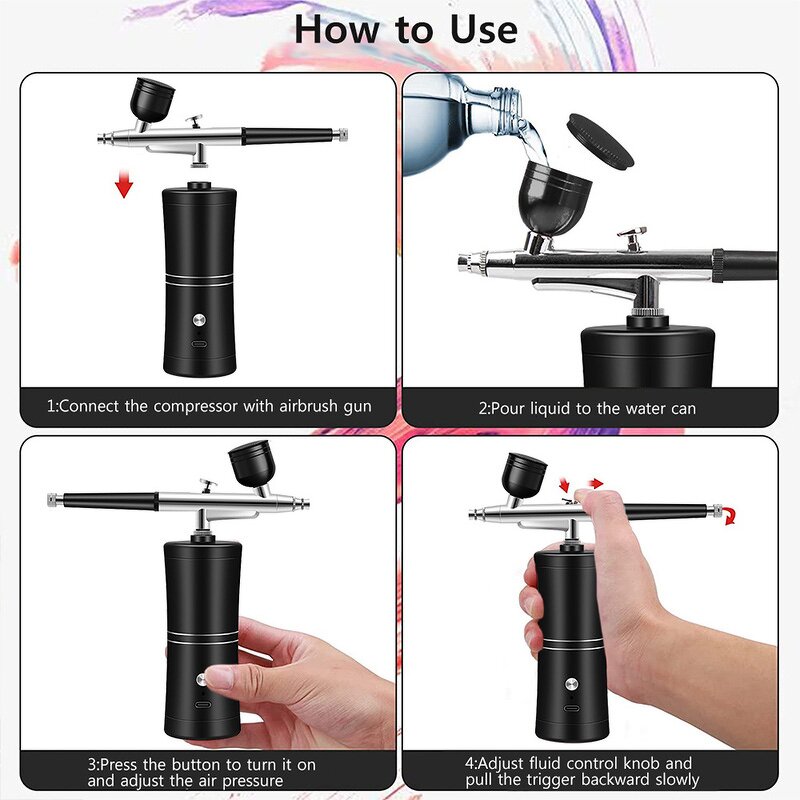 How to Use

1:Connect the compressor with airbrush gun

2:Pour liquid to the water can

3:Press the button to turn it on and adjust the air pressure

4:Adjust fluid control knob and pull the trigger backward slowly