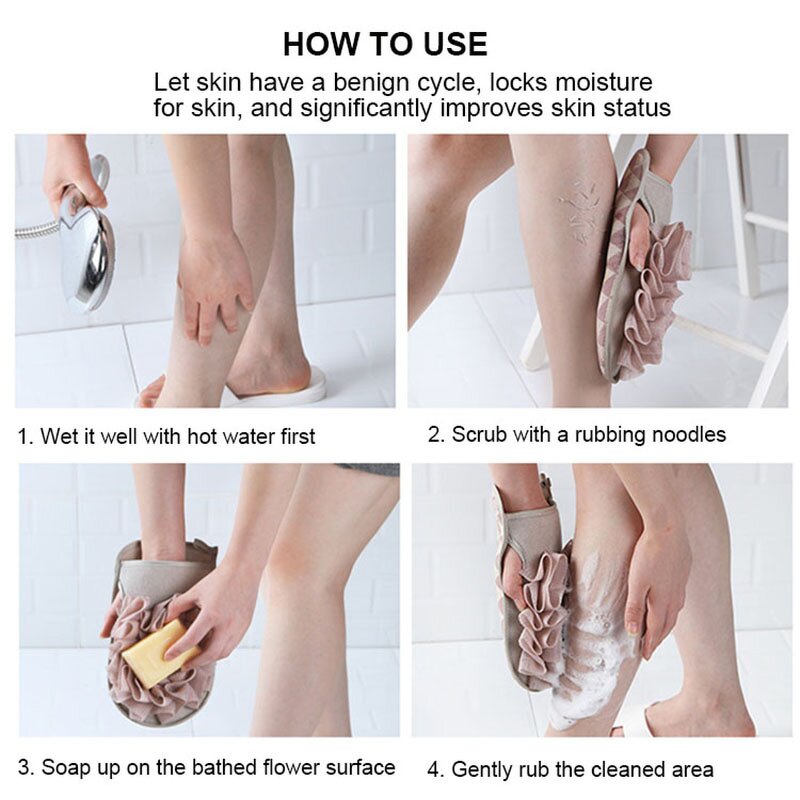 HOW TO USE

Let skin have a benign cycle, locks moisture for skin, and significantly improves skin status

1. Wet it well with hot water first

2. Scrub with a rubbing noodles

3. Soap up on the bathed flower surface

4. Gently rub the cleaned area