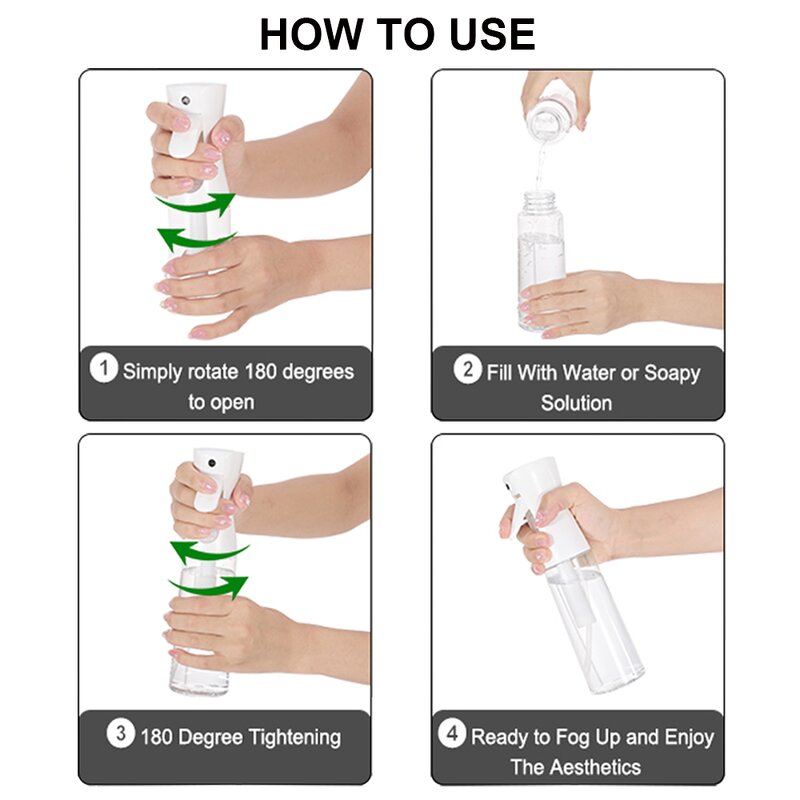 HOW TO USE

1 Simply rotate 180 degrees to open

2 Fill With Water or Soapy Solution

3 180 Degree Tightening

4 Ready to Fog Up and Enjoy The Aesthetics