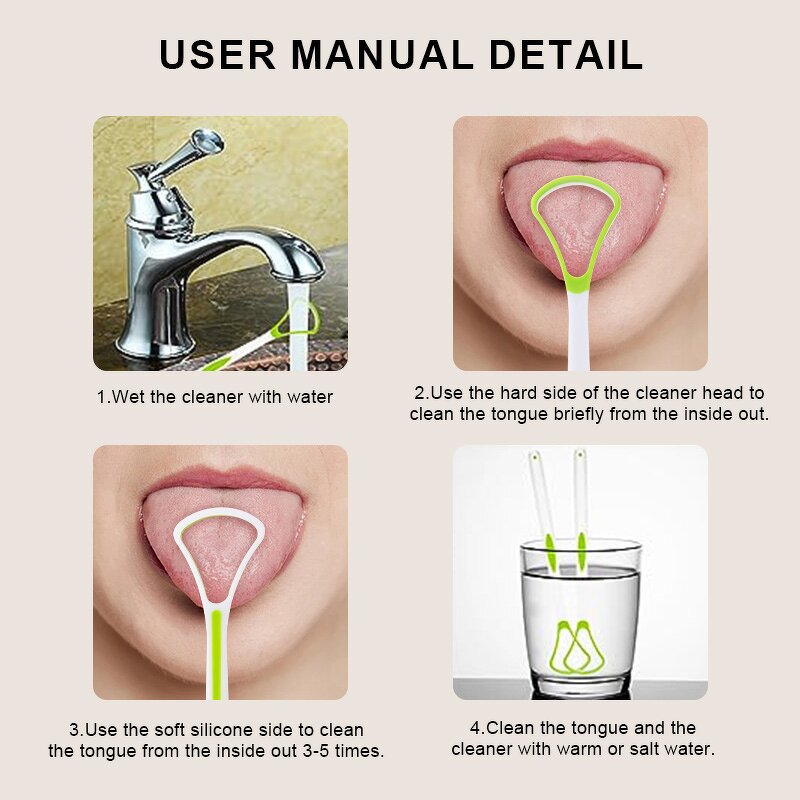 USER MANUAL DETAIL

1.Wet the cleaner with water

2.Use the hard side of the cleaner head to clean the tongue briefly from the inside out.

3.Use the soft silicone side to clean the tongue from the inside out 3-5 times.

4.Clean the tongue and the cleaner with warm or salt water.