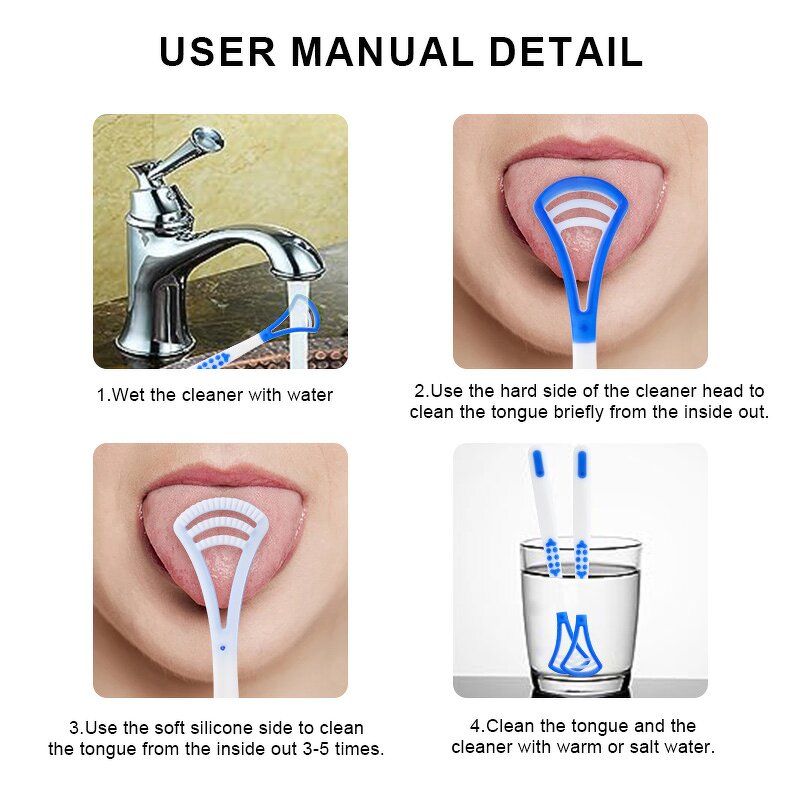 USER MANUAL DETAIL

1.Wet the cleaner with water

2.Use the hard side of the cleaner head to clean the tongue briefly from the inside out.

3.Use the soft silicone side to clean the tongue from the inside out 3-5 times.

4.Clean the tongue and the cleaner with warm or salt water.