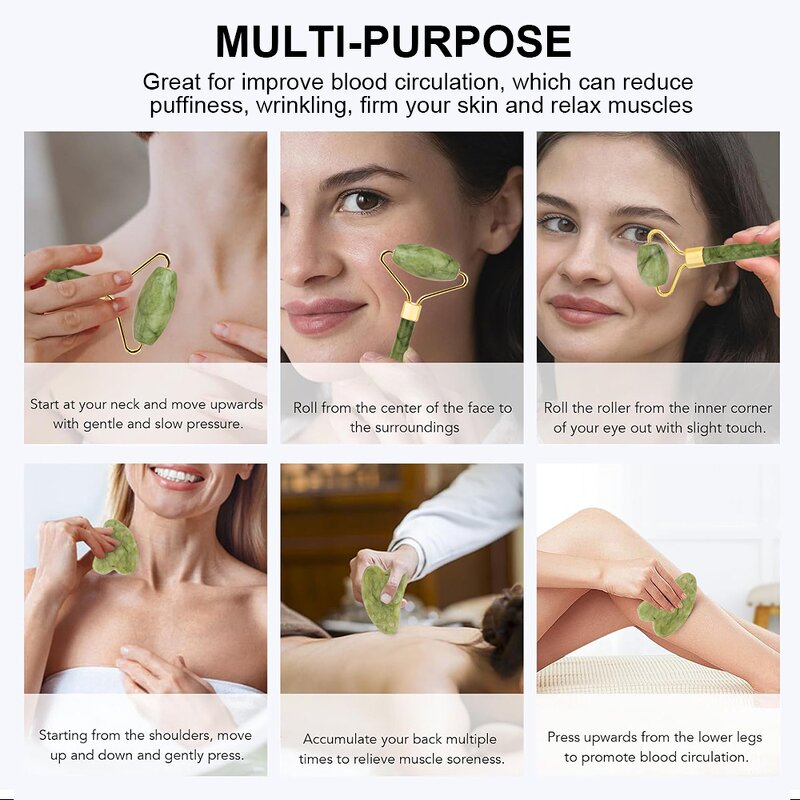 MULTI-PURPOSE

Great for improve blood circulation, which can reduce puffiness, wrinkling, firm your skin and relax muscles

Start at your neck and move upwards with gentle and slow pressure.

Roll from the center of the face to the surroundings

Roll the roller from the inner corner of your eye out with slight touch.

Starting from the shoulders, move up and down and gently press.

Accumulate your back multiple times to relieve muscle soreness.

Press upwards from the lower legs to promote blood circulation.