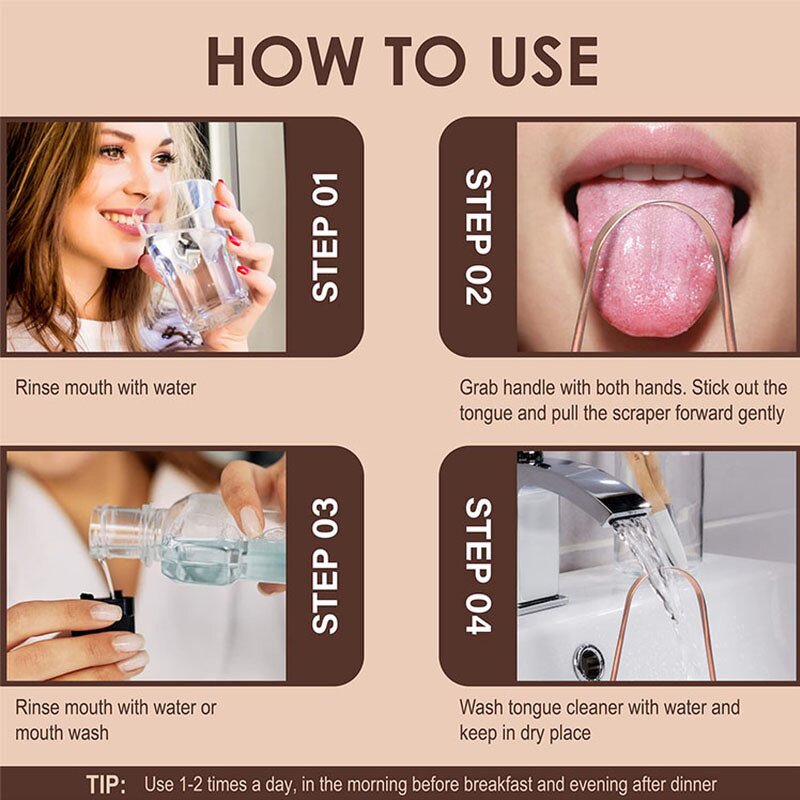 HOW TO USE

STEP 01

Rinse mouth with water

STEP 02

Grab handle with both hands. Stick out the tongue and pull the scraper forward gently

STEP 03

Rinse mouth with water or mouth wash

STEP 04

Wash tongue cleaner with water and keep in dry place

TIP: Use 1-2 times a day, in the morning before breakfast and evening after dinner