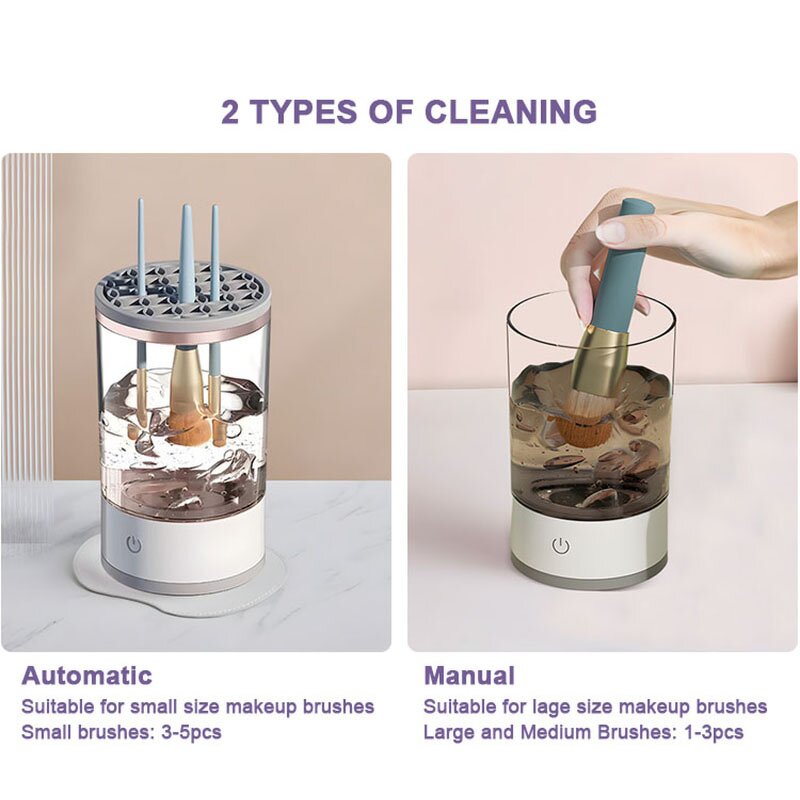 2 TYPES OF CLEANING

Automatic
Suitable for small size makeup brushes
Small brushes: 3-5pcs

Manual
Suitable for lage size makeup brushes
Large and Medium Brushes: 1-3pcs