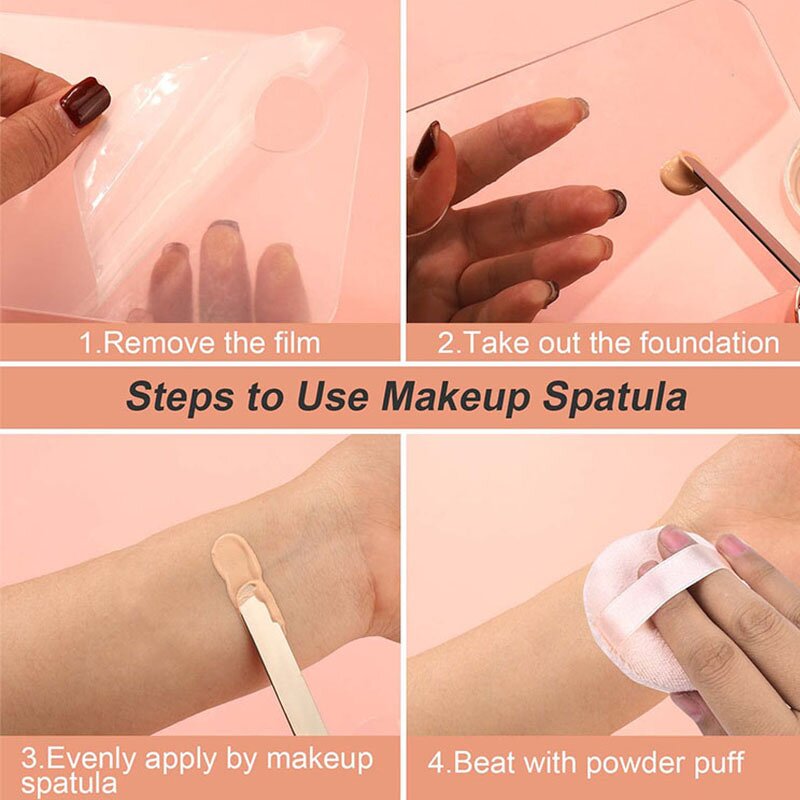 1.Remove the film

2.Take out the foundation

Steps to Use Makeup Spatula

3.Evenly apply by makeup spatula

4.Beat with powder puff