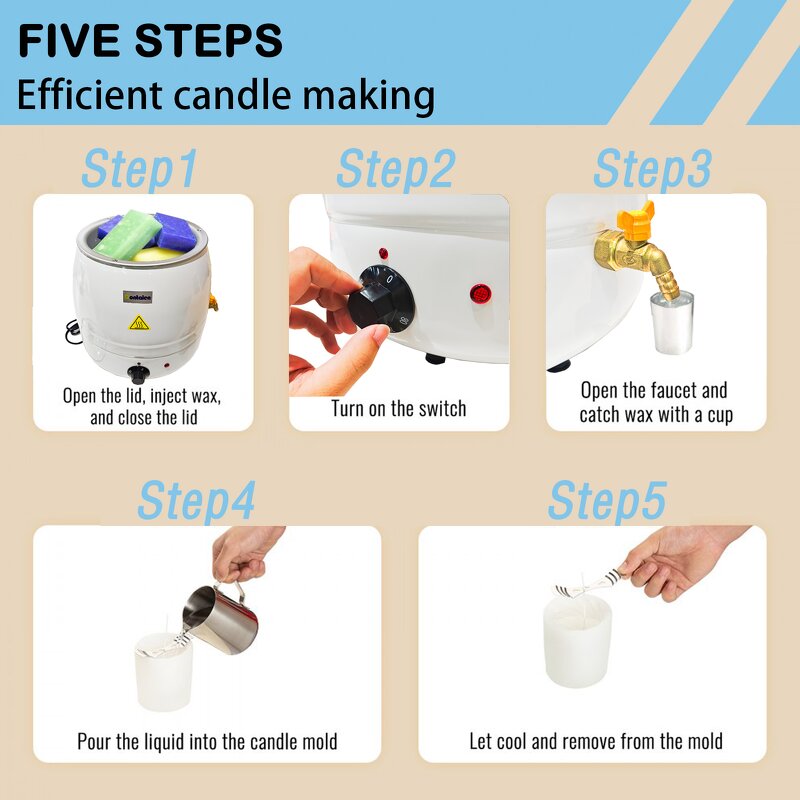 FIVE STEPS
Efficient candle making

Step1
onlaice
Open the lid, inject wax, and close the lid

Step2
0
Turn on the switch

Step3
Open the faucet and catch wax with a cup

Step4
Pour the liquid into the candle mold

Step5
Let cool and remove from the mold