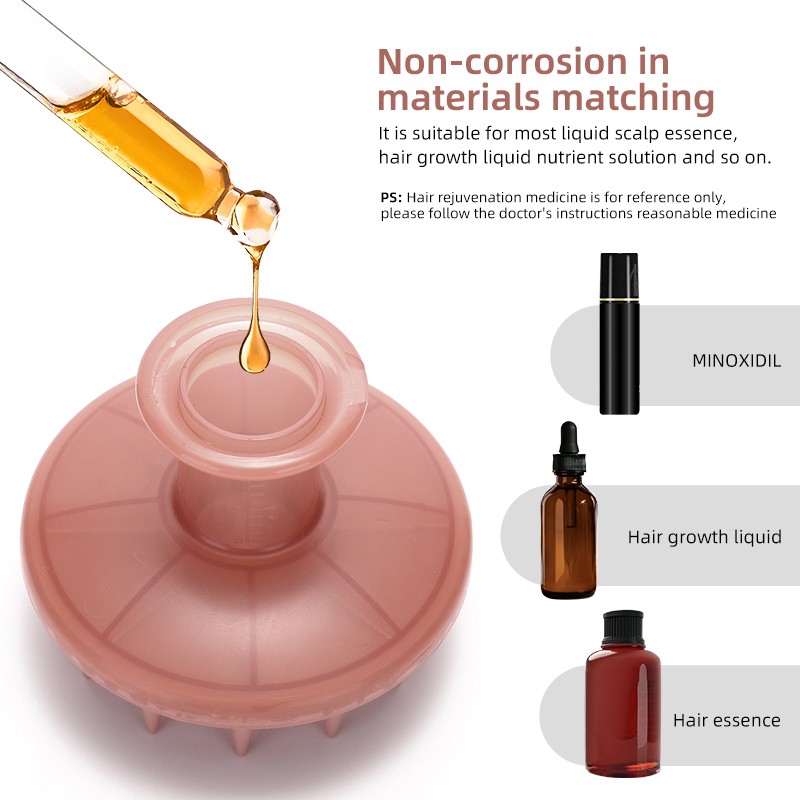 Non-corrosion in materials matching

It is suitable for most liquid scalp essence, hair growth liquid nutrient solution and so on.

PS: Hair rejuvenation medicine is for reference only, please follow the doctor's instructions reasonable medicine

MINOXIDIL

Hair growth liquid

Hair essence