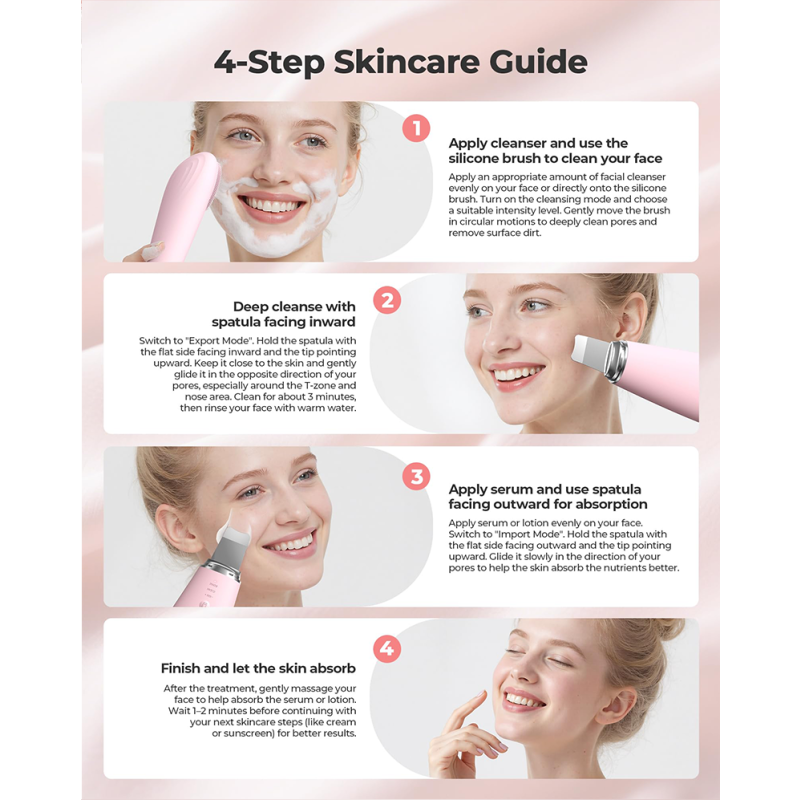 4-Step Skincare Guide

1

Apply cleanser and use the silicone brush to clean your face

Apply an appropriate amount of facial cleanser evenly on your face or directly onto the silicone brush. Turn on the cleansing mode and choose a suitable intensity level. Gently move the brush in circular motions to deeply clean pores and remove surface dirt.

2

Deep cleanse with spatula facing inward

Switch to "Export Mode". Hold the spatula with the flat side facing inward and the tip pointing upward. Keep it close to the skin and gently glide it in the opposite direction of your pores, especially around the T-zone and nose area. Clean for about 3 minutes, then rinse your face with warm water.

3

Apply serum and use spatula facing outward for absorption

Apply serum or lotion evenly on your face. Switch to "Import Mode". Hold the spatula with the flat side facing outward and the tip pointing upward. Glide it slowly in the direction of your pores to help the skin absorb the nutrients better.

4

Finish and let the skin absorb

After the treatment, gently massage your face to help absorb the serum or lotion. Wait 1–2 minutes before continuing with your next skincare steps (like cream or sunscreen) for better results.