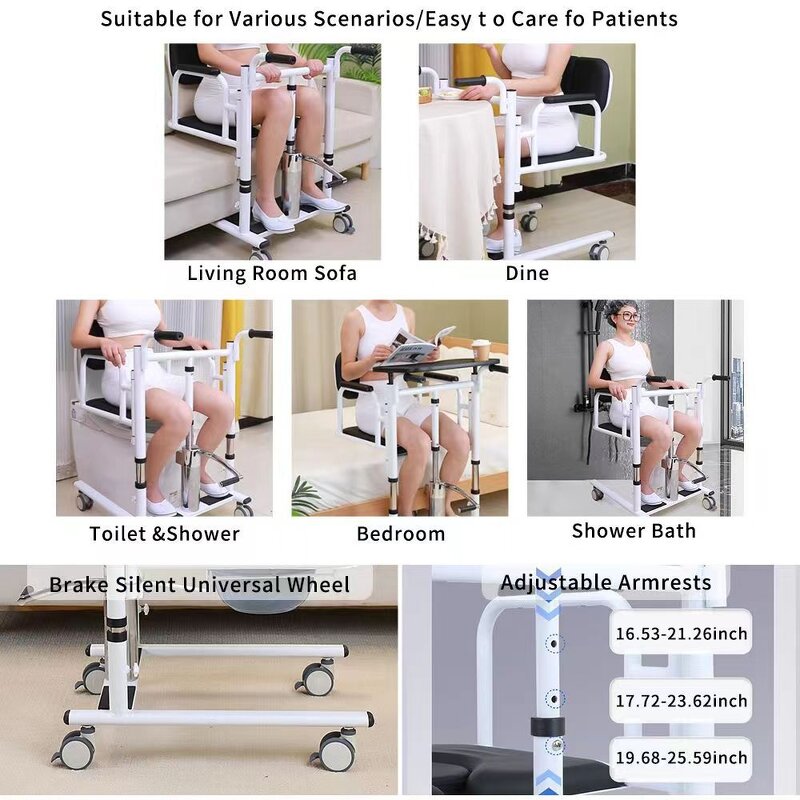 Suitable for Various Scenarios/Easy t o Care fo Patients

Living Room Sofa

Dine

Toilet &Shower

Bedroom

Shower Bath

Brake Silent Universal Wheel

Adjustable Armrests

16.53-21.26inch

17.72-23.62inch

19.68-25.59inch