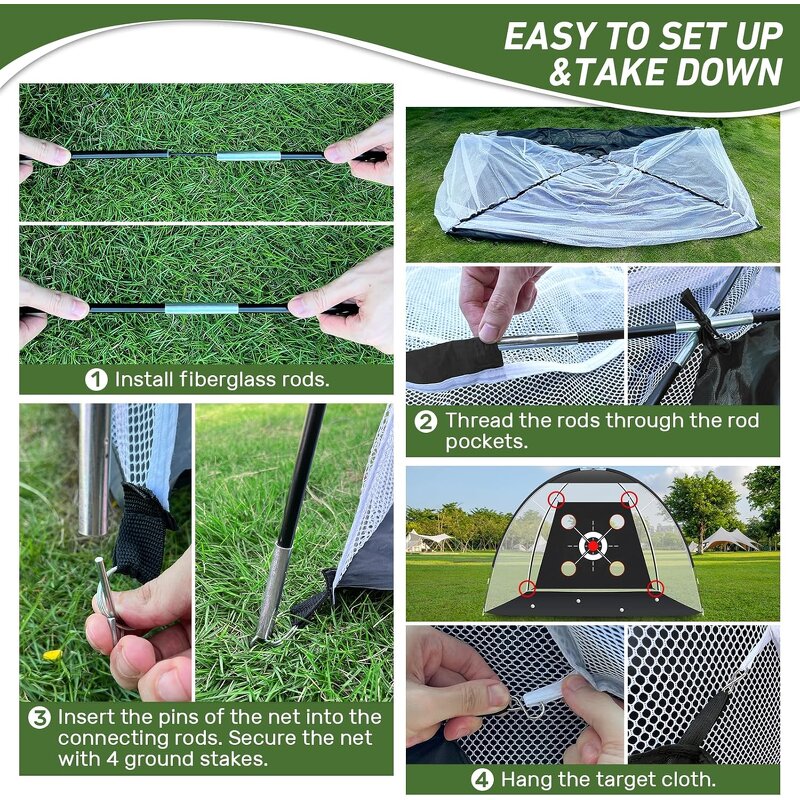 EASY TO SET UP &TAKE DOWN

1 Install fiberglass rods.

2 Thread the rods through the rod pockets.

3 Insert the pins of the net into the connecting rods. Secure the net with 4 ground stakes.

4 Hang the target cloth.