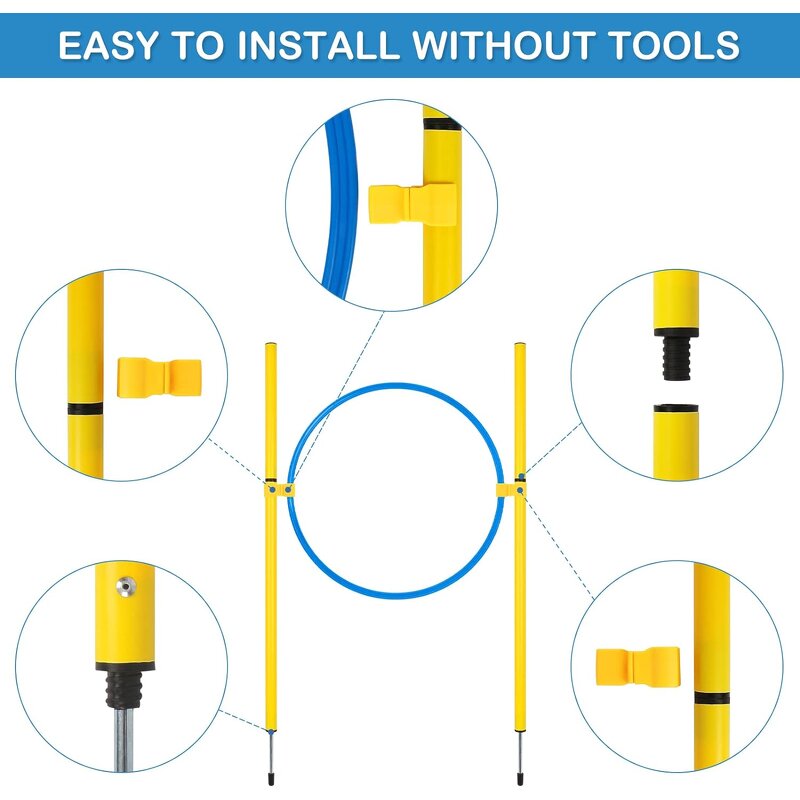 EASY TO INSTALL WITHOUT TOOLS