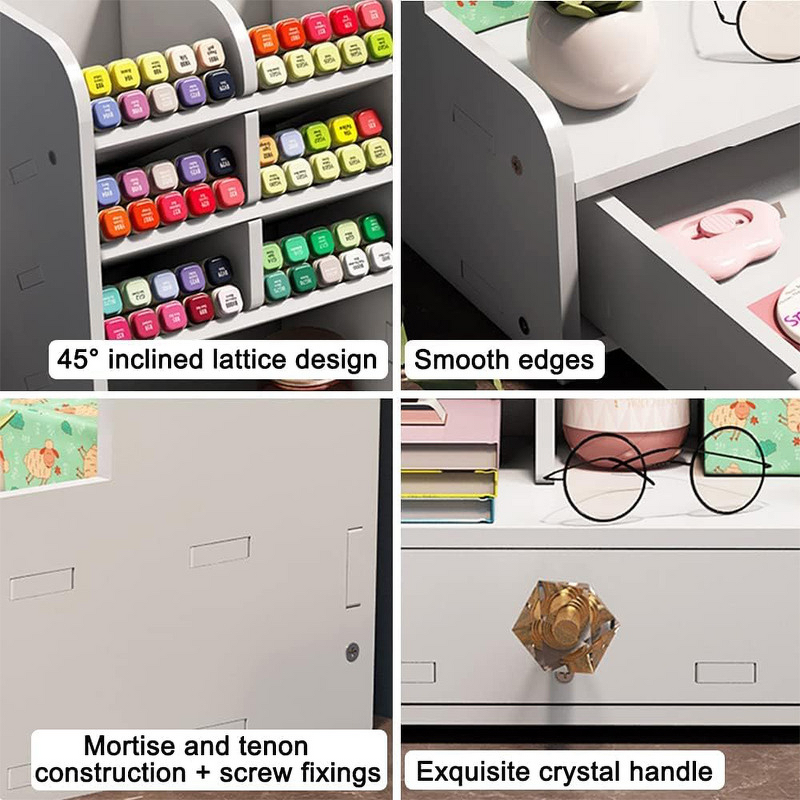 45° inclined lattice design

Smooth edges

Mortise and tenon construction + screw fixings

Exquisite crystal handle