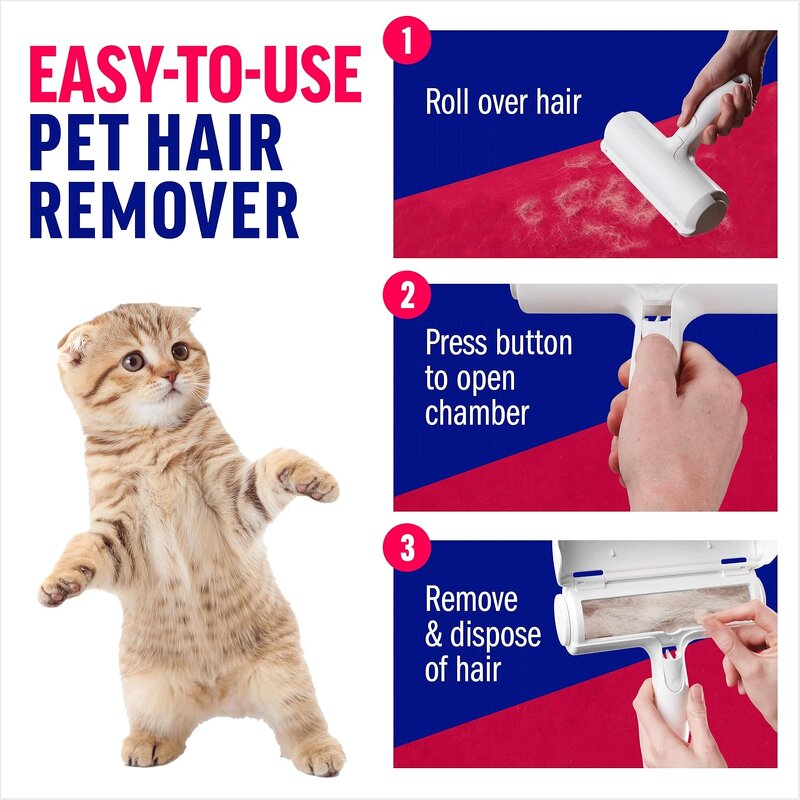 EASY-TO-USE PET HAIR REMOVER

1
Roll over hair

2
Press button to open chamber

3
Remove & dispose of hair