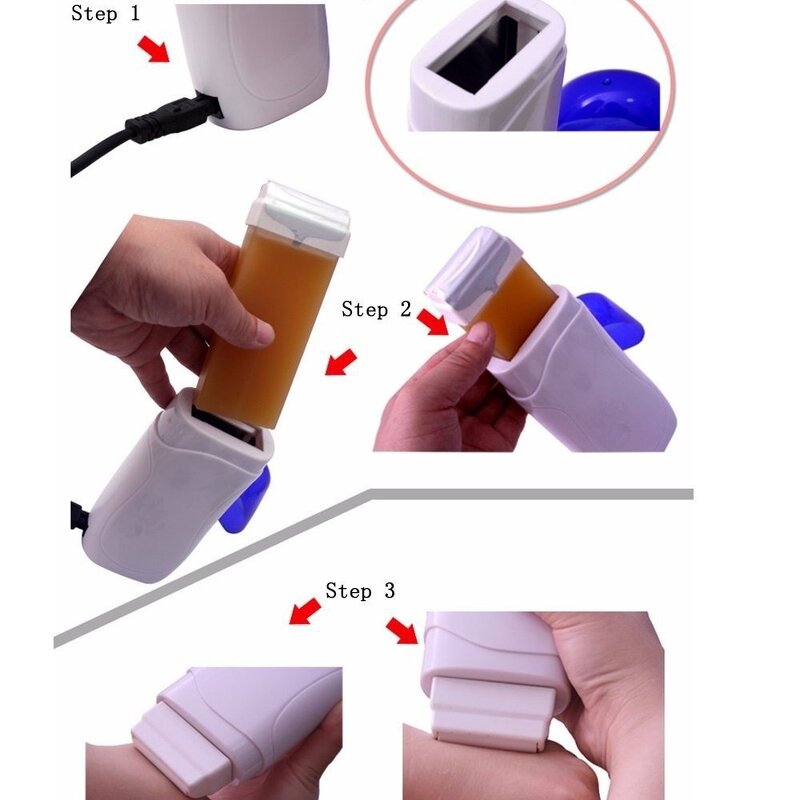 Step 1

Step 2

Step 3