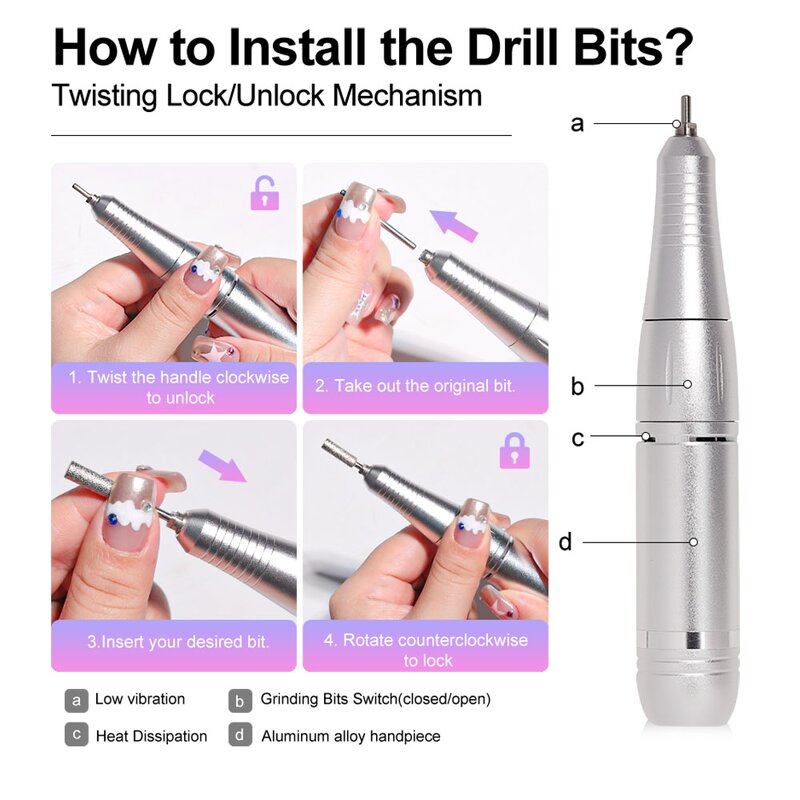 How to Install the Drill Bits?

Twisting Lock/Unlock Mechanism

1. Twist the handle clockwise to unlock

2. Take out the original bit.

3.Insert your desired bit.

4. Rotate counterclockwise to lock

a
b
c
d

a Low vibration
b Grinding Bits Switch(closed/open)
c Heat Dissipation
d Aluminum alloy handpiece