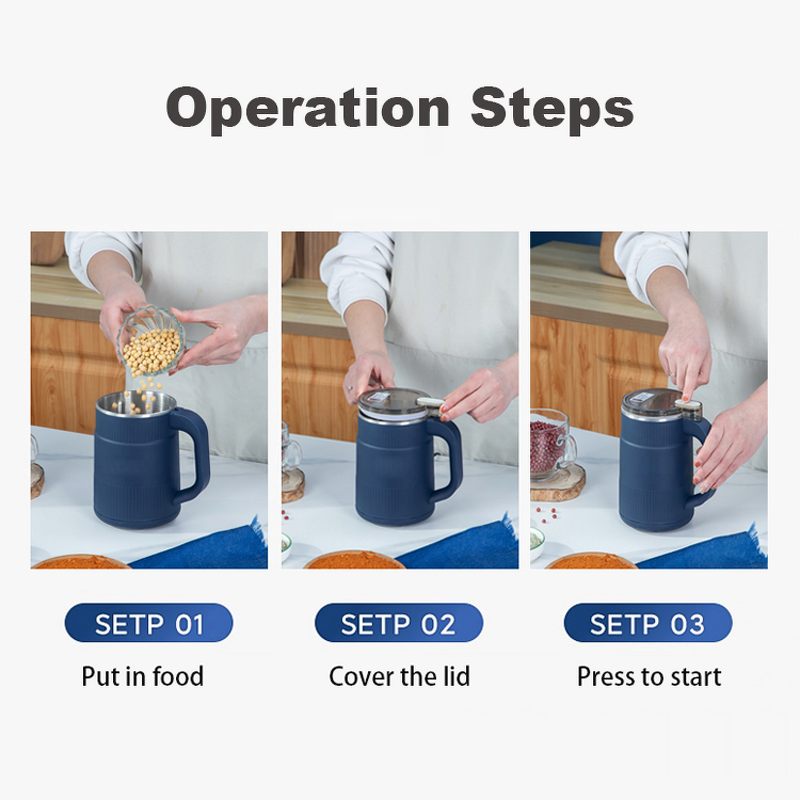 Operation Steps

SETP 01

Put in food

SETP 02

Cover the lid

SETP 03

Press to start