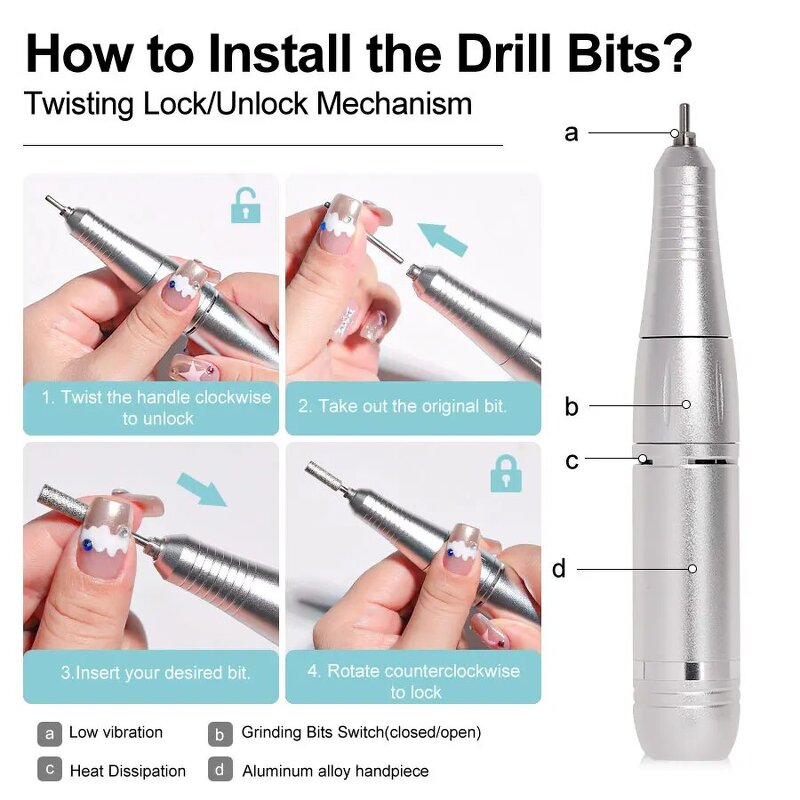 How to Install the Drill Bits?

Twisting Lock/Unlock Mechanism

1. Twist the handle clockwise to unlock

2. Take out the original bit.

3.Insert your desired bit.

4. Rotate counterclockwise to lock

a

b

c

d

a Low vibration

b Grinding Bits Switch(closed/open)

c Heat Dissipation

d Aluminum alloy handpiece