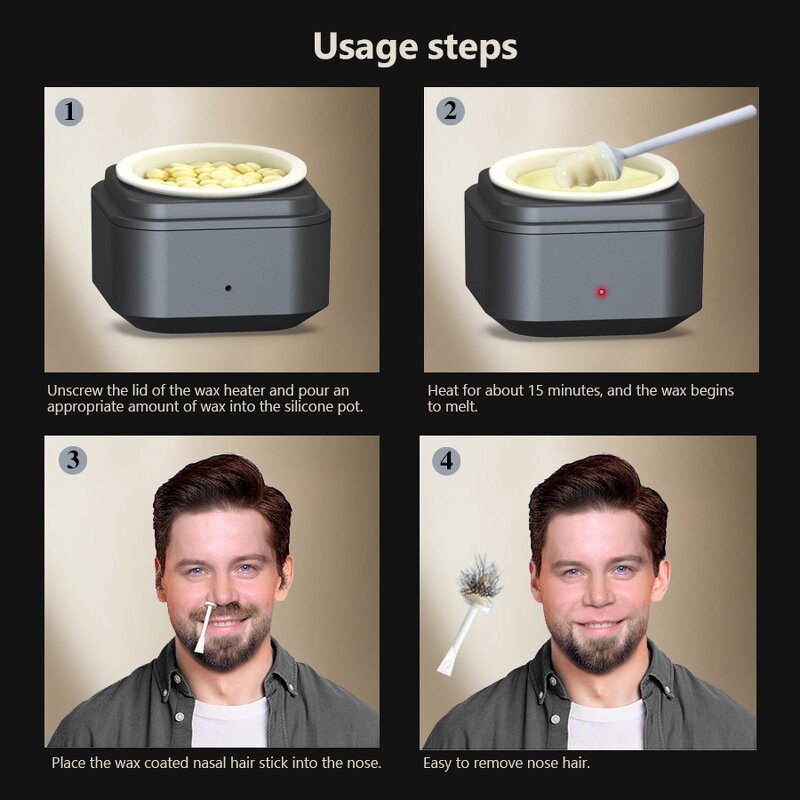 Usage steps

1

Unscrew the lid of the wax heater and pour an appropriate amount of wax into the silicone pot.

2

Heat for about 15 minutes, and the wax begins to melt.

3

Place the wax coated nasal hair stick into the nose.

4

Easy to remove nose hair.