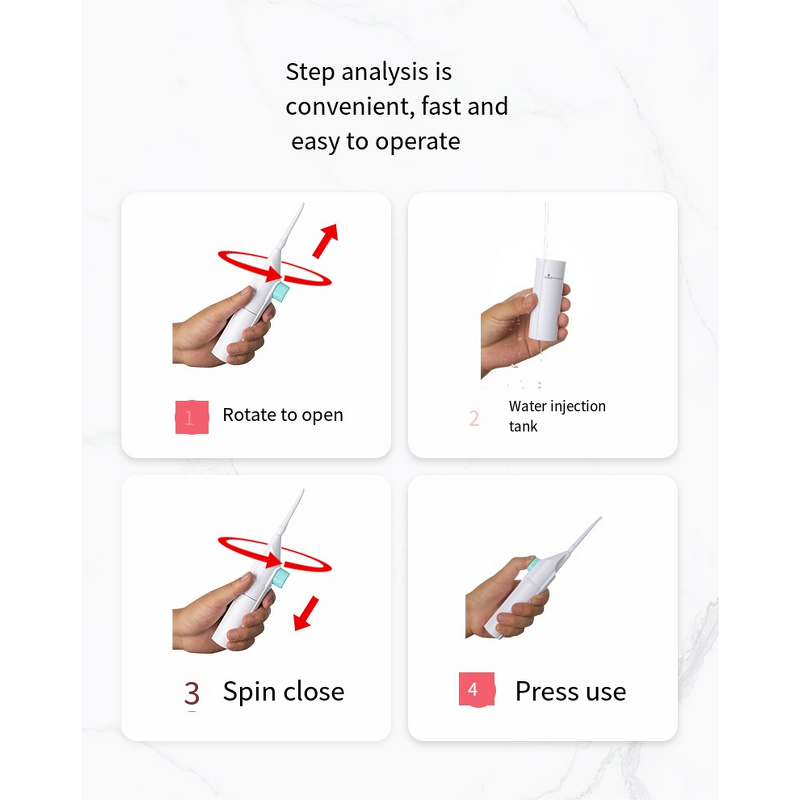 Step analysis is convenient, fast and easy to operate

1 Rotate to open

2 Water injection tank

3 Spin close

4 Press use