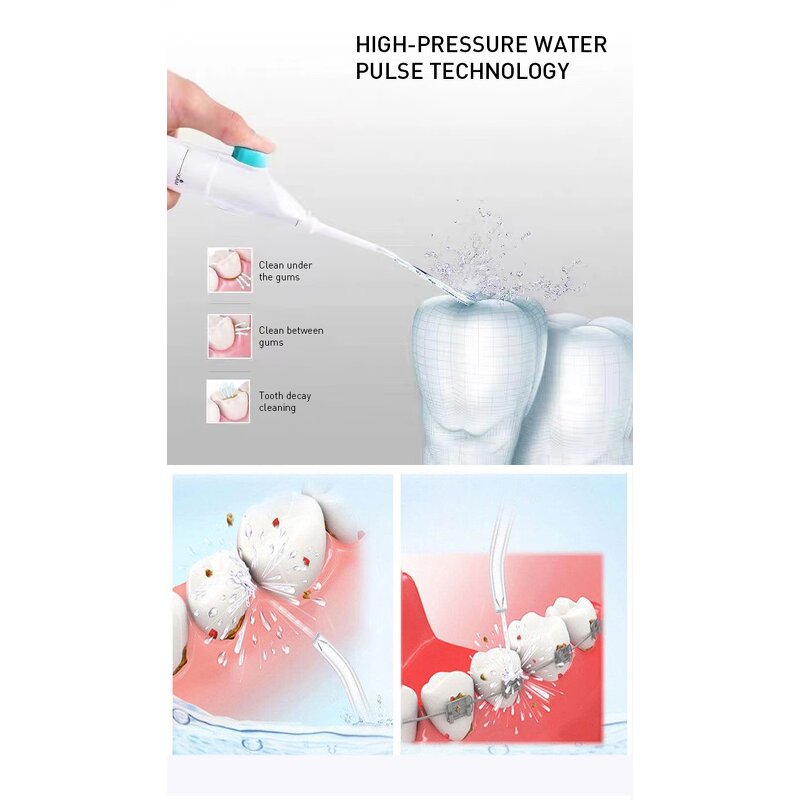 HIGH-PRESSURE WATER PULSE TECHNOLOGY

Clean under the gums

Clean between gums

Tooth decay cleaning