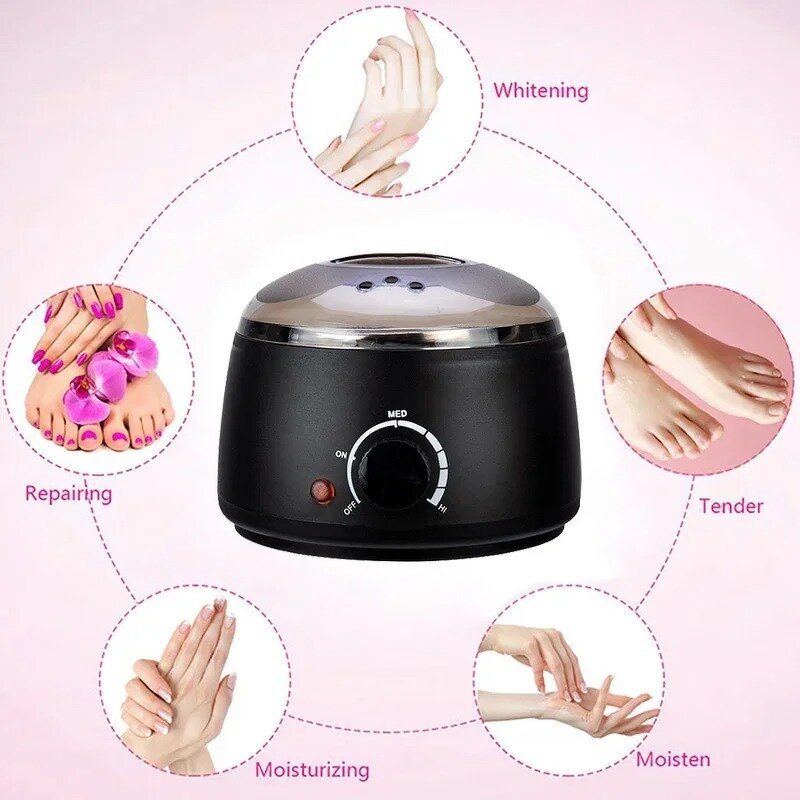 Whitening

Repairing

Tender

MED
ON
OFF
HI

Moisturizing

Moisten