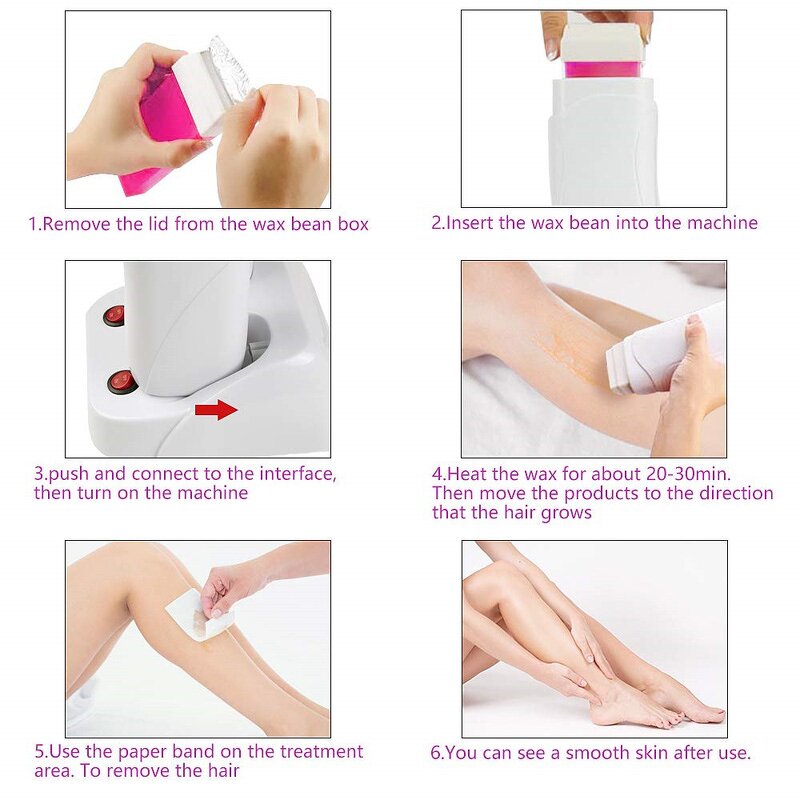 1.Remove the lid from the wax bean box

2.Insert the wax bean into the machine

3.push and connect to the interface, then turn on the machine

4.Heat the wax for about 20-30min. Then move the products to the direction that the hair grows

5.Use the paper band on the treatment area. To remove the hair

6.You can see a smooth skin after use.