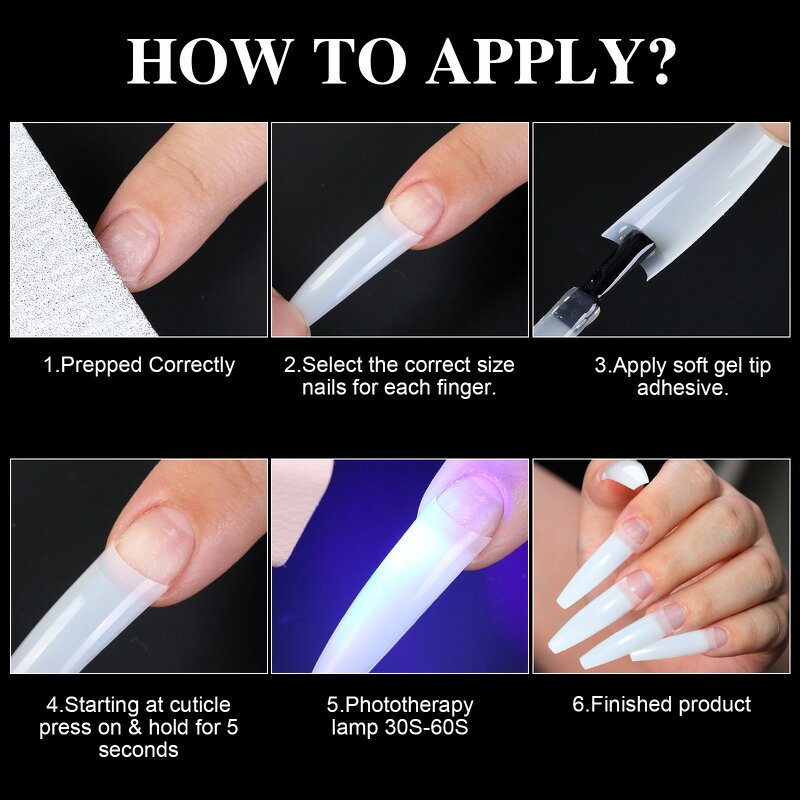 HOW TO APPLY?

1.Prepped Correctly

2.Select the correct size nails for each finger.

3.Apply soft gel tip adhesive.

4.Starting at cuticle press on & hold for 5 seconds

5.Phototherapy lamp 30S-60S

6.Finished product