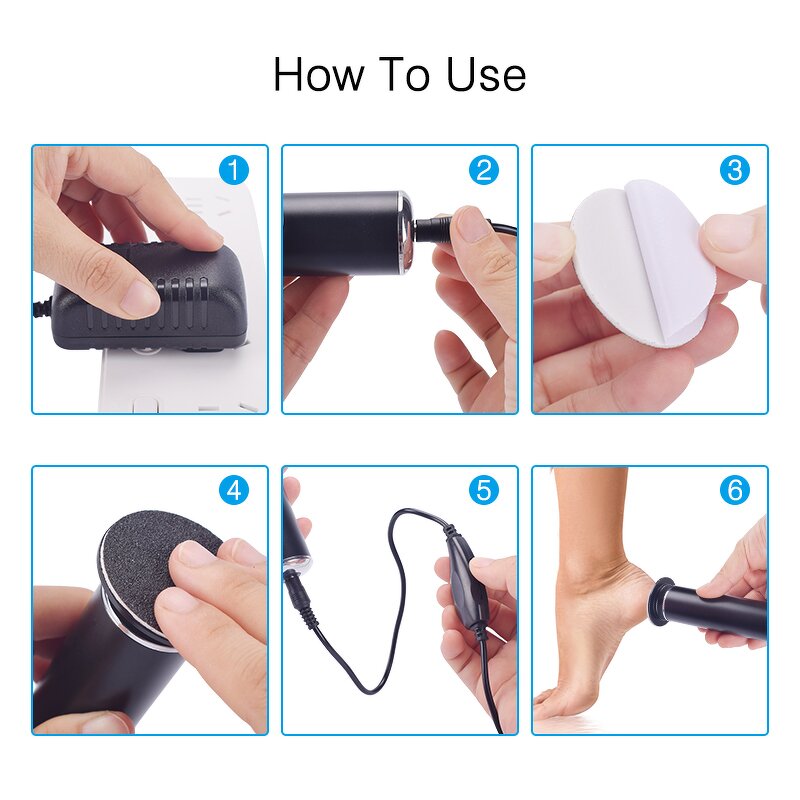 How To Use

1

2

3

4

5

6