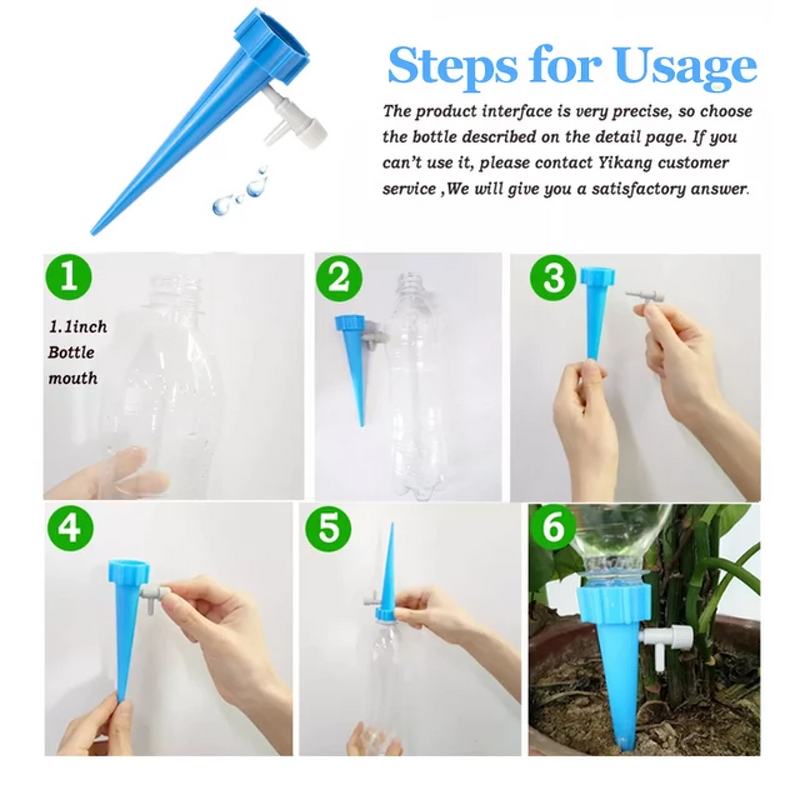 Steps for Usage

The product interface is very precise, so choose the bottle described on the detail page. If you can't use it, please contact Yikang customer service ,We will give you a satisfactory answer.

1

1.1inch Bottle mouth

2

3

4

5

6