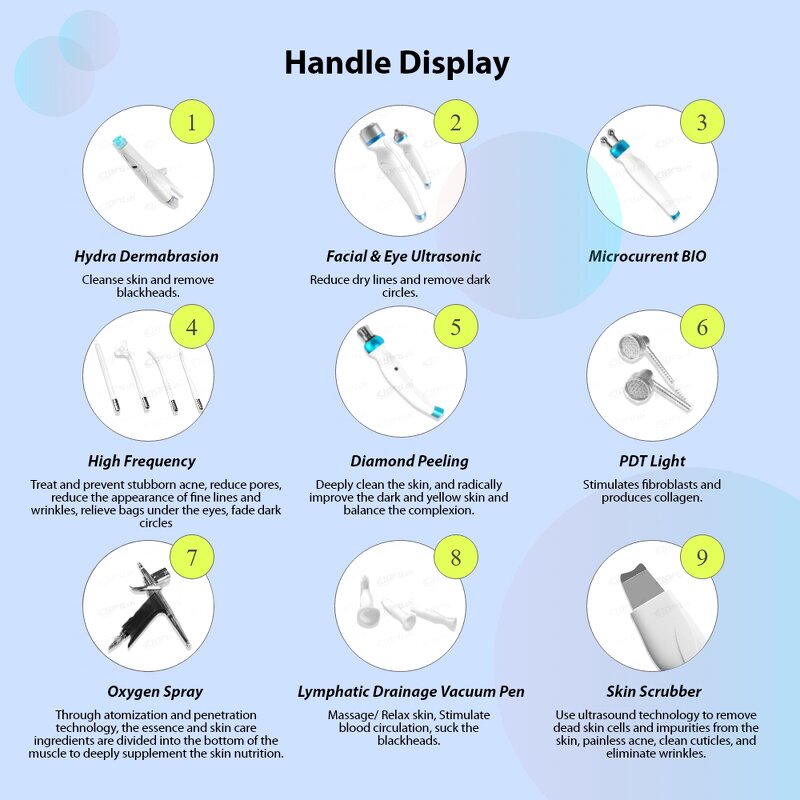 Handle Display

1

Hydra Dermabrasion

Cleanse skin and remove blackheads.

2

Facial & Eye Ultrasonic

Reduce dry lines and remove dark circles.

3

Microcurrent BIO

4

High Frequency

Treat and prevent stubborn acne, reduce pores, reduce the appearance of fine lines and wrinkles, relieve bags under the eyes, fade dark circles

5

Diamond Peeling

Deeply clean the skin, and radically improve the dark and yellow skin and balance the complexion.

6

PDT Light

Stimulates fibroblasts and produces collagen.

7

Oxygen Spray

Through atomization and penetration technology, the essence and skin care ingredients are divided into the bottom of the muscle to deeply supplement the skin nutrition.

8

Lymphatic Drainage Vacuum Pen

Massage/ Relax skin, Stimulate blood circulation, suck the blackheads.

9

Skin Scrubber

Use ultrasound technology to remove dead skin cells and impurities from the skin, painless acne, clean cuticles, and eliminate wrinkles.