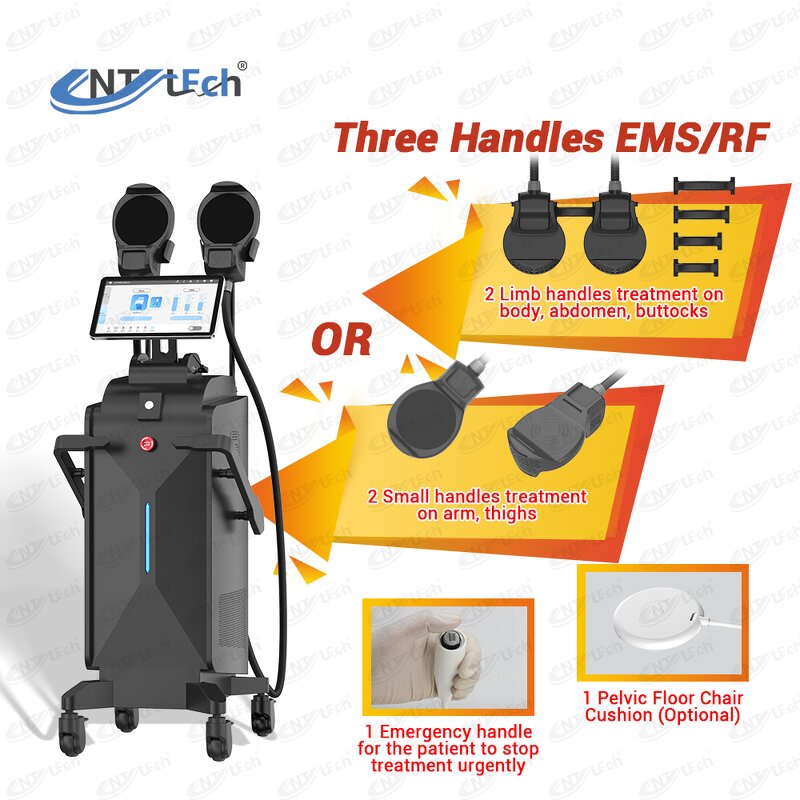 CNT tEch®

Three Handles EMS/RF

2 Limb handles treatment on body, abdomen, buttocks

OR

2 Small handles treatment on arm, thighs

1 Emergency handle for the patient to stop treatment urgently

1 Pelvic Floor Chair Cushion (Optional)