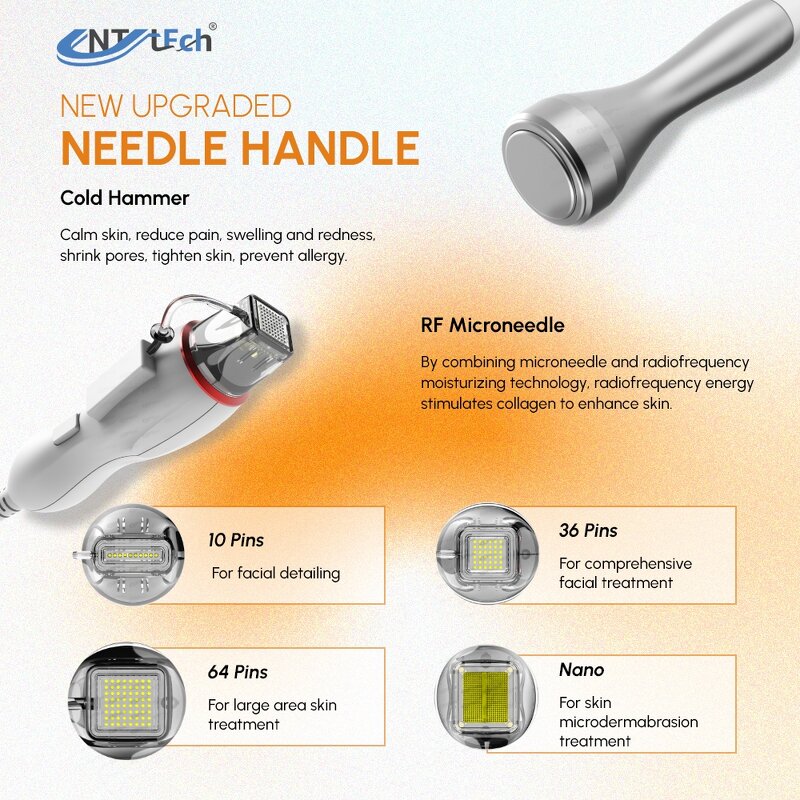 NT tEch®

NEW UPGRADED
NEEDLE HANDLE

Cold Hammer

Calm skin, reduce pain, swelling and redness, shrink pores, tighten skin, prevent allergy.

RF Microneedle

By combining microneedle and radiofrequency moisturizing technology, radiofrequency energy stimulates collagen to enhance skin.

10 Pins
For facial detailing

36 Pins
For comprehensive facial treatment

64 Pins
For large area skin treatment

Nano
For skin microdermabrasion treatment