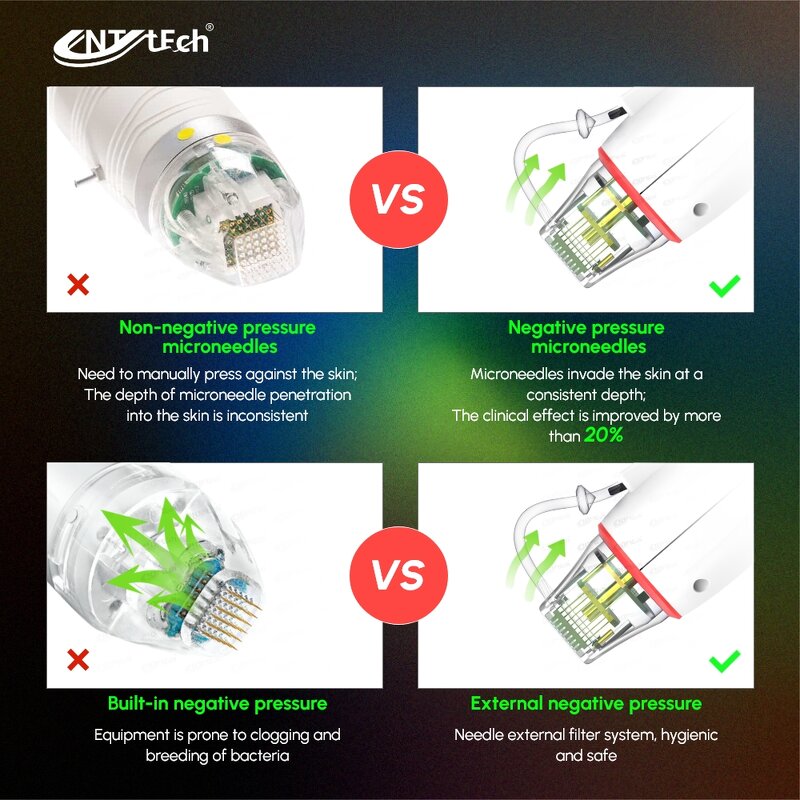 CNTtEch®

VS

Non-negative pressure microneedles

Need to manually press against the skin; The depth of microneedle penetration into the skin is inconsistent

Negative pressure microneedles

Microneedles invade the skin at a consistent depth; The clinical effect is improved by more than 20%

VS

Built-in negative pressure

Equipment is prone to clogging and breeding of bacteria

External negative pressure

Needle external filter system, hygienic and safe