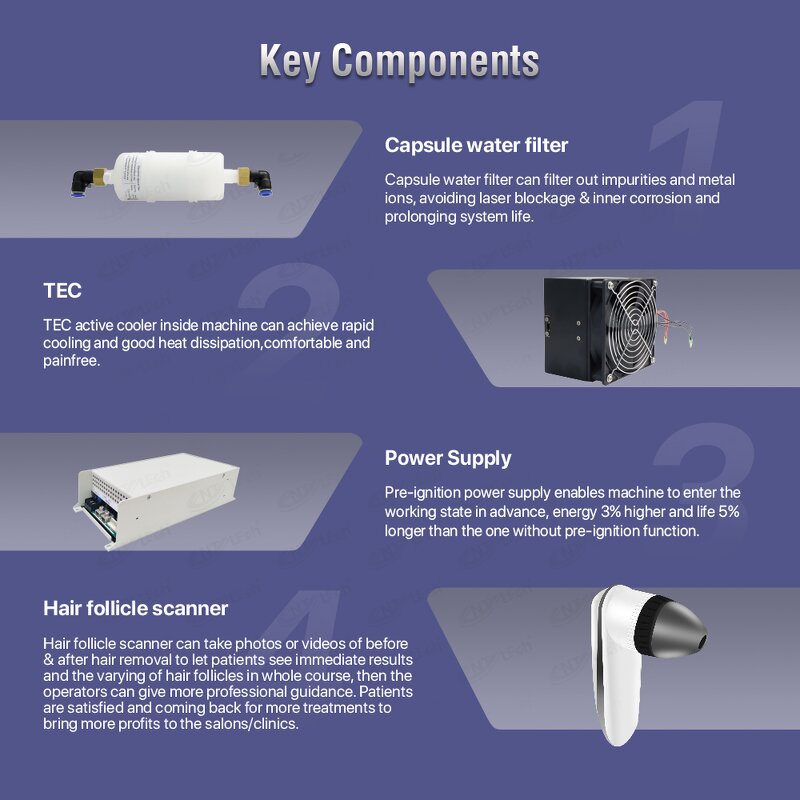 Key Components

1

Capsule water filter

Capsule water filter can filter out impurities and metal ions, avoiding laser blockage & inner corrosion and prolonging system life.

2

TEC

TEC active cooler inside machine can achieve rapid cooling and good heat dissipation,comfortable and painfree.

3

Power Supply

Pre-ignition power supply enables machine to enter the working state in advance, energy 3% higher and life 5% longer than the one without pre-ignition function.

4

Hair follicle scanner

Hair follicle scanner can take photos or videos of before & after hair removal to let patients see immediate results and the varying of hair follicles in whole course, then the operators can give more professional guidance. Patients are satisfied and coming back for more treatments to bring more profits to the salons/clinics.