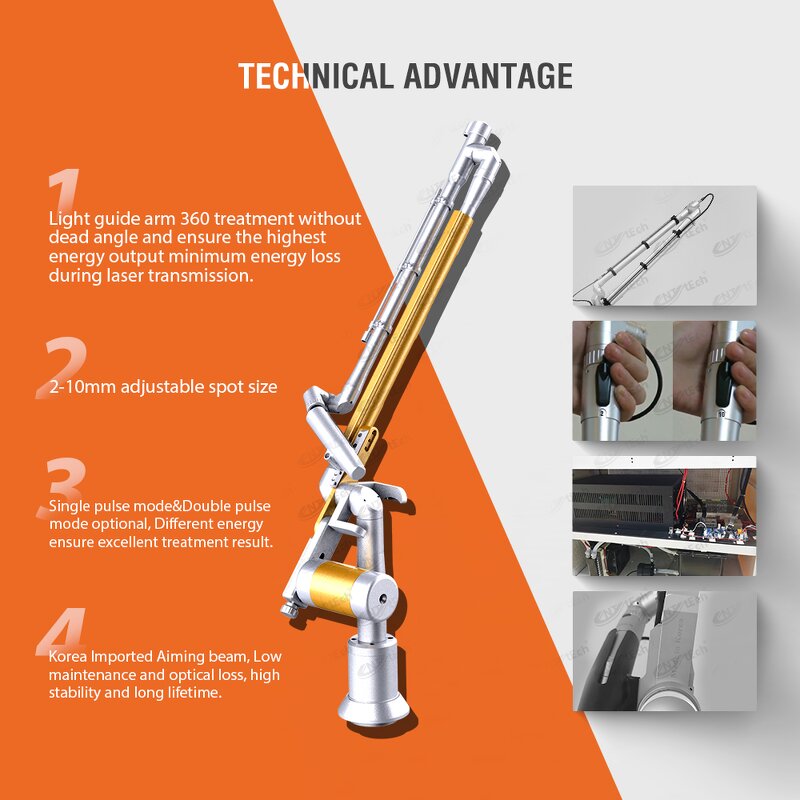 TECHNICAL ADVANTAGE

1
Light guide arm 360 treatment without dead angle and ensure the highest energy output minimum energy loss during laser transmission.

2
2-10mm adjustable spot size

3
Single pulse mode&Double pulse mode optional, Different energy ensure excellent treatment result.

4
Korea Imported Aiming beam, Low maintenance and optical loss, high stability and long lifetime.