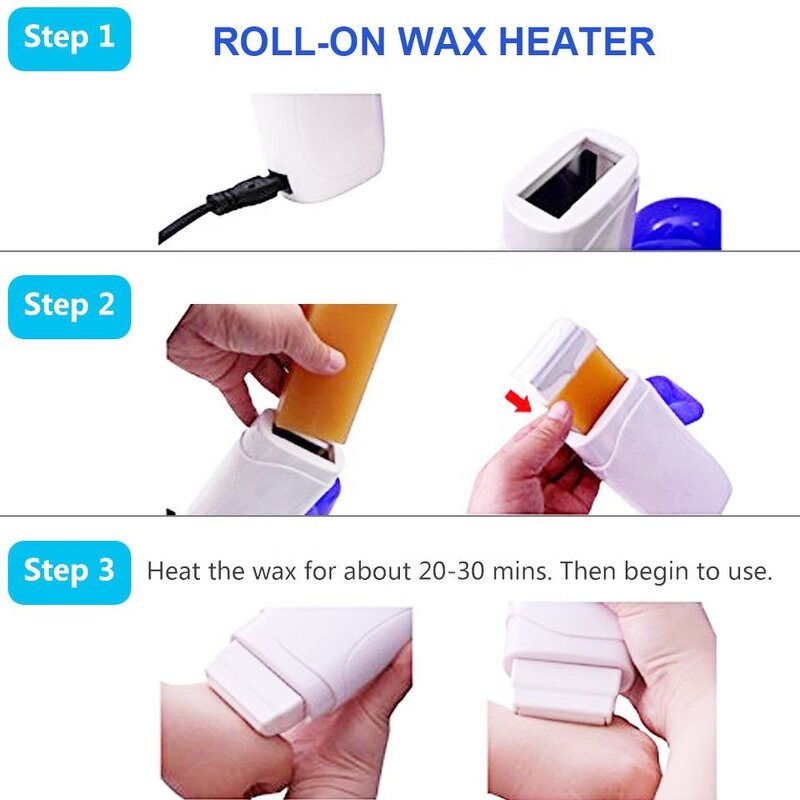 Step 1

ROLL-ON WAX HEATER

Step 2

Step 3

Heat the wax for about 20-30 mins. Then begin to use.