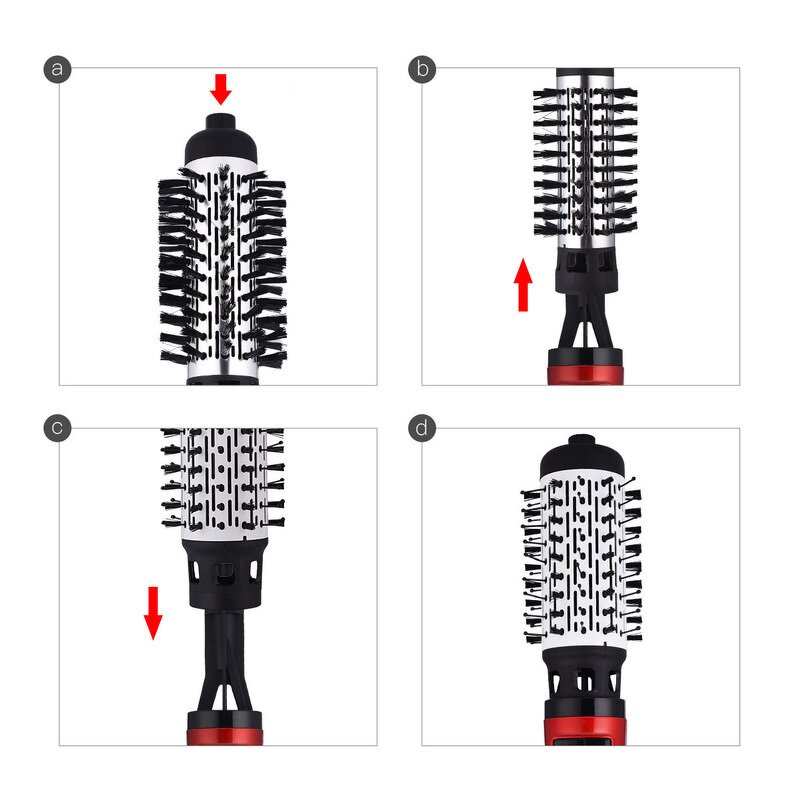 a

b

c

d