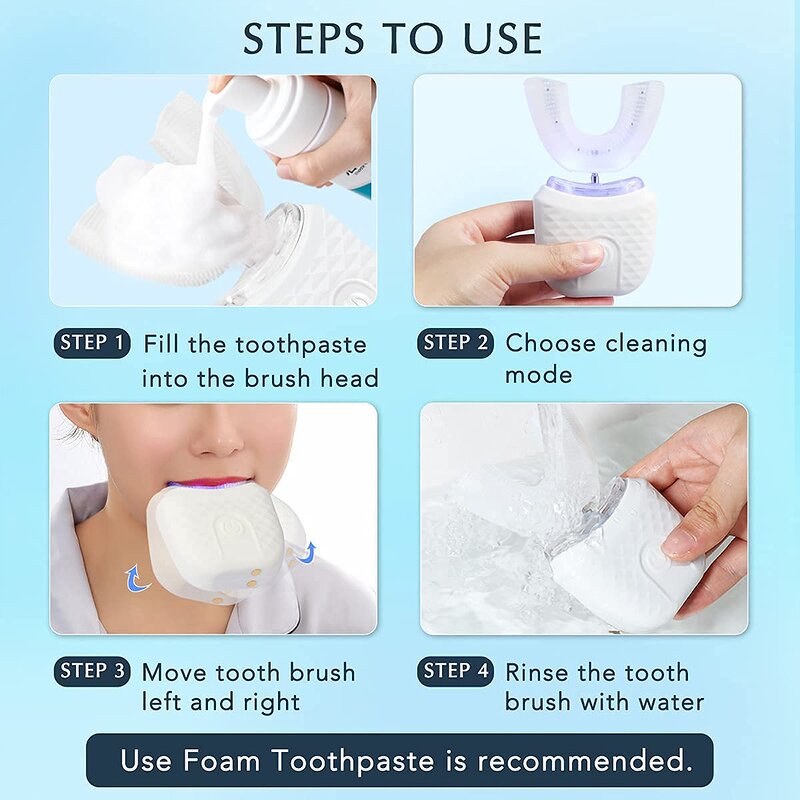 STEPS TO USE

STEP 1 Fill the toothpaste into the brush head

STEP 2 Choose cleaning mode

STEP 3 Move tooth brush left and right

STEP 4 Rinse the tooth brush with water

Use Foam Toothpaste is recommended.