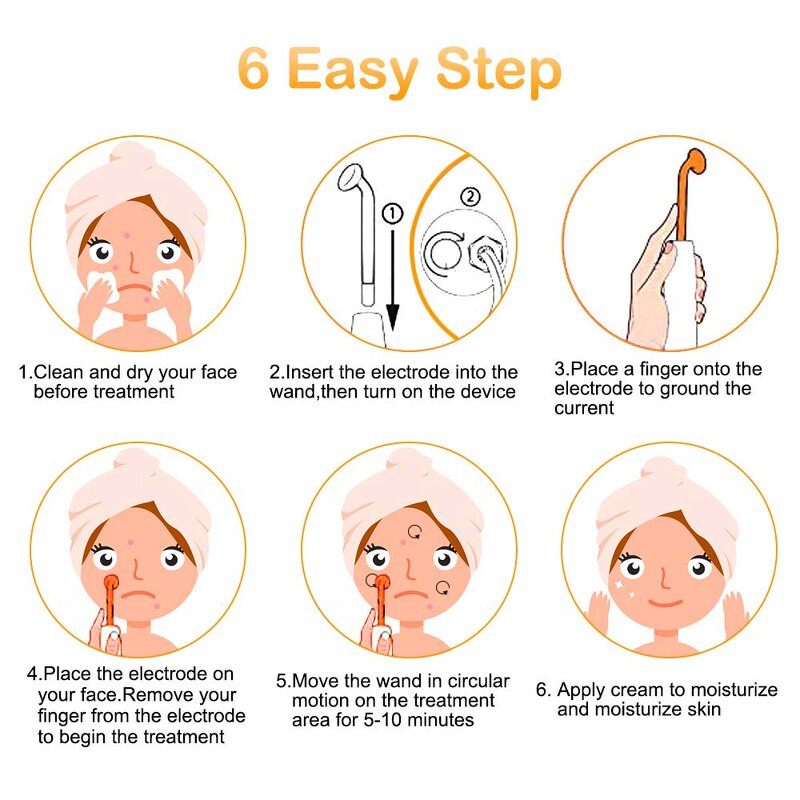 6 Easy Step

①

②

1.Clean and dry your face before treatment

2.Insert the electrode into the wand,then turn on the device

3.Place a finger onto the electrode to ground the current

4.Place the electrode on your face.Remove your finger from the electrode to begin the treatment

5.Move the wand in circular motion on the treatment area for 5-10 minutes

6. Apply cream to moisturize and moisturize skin