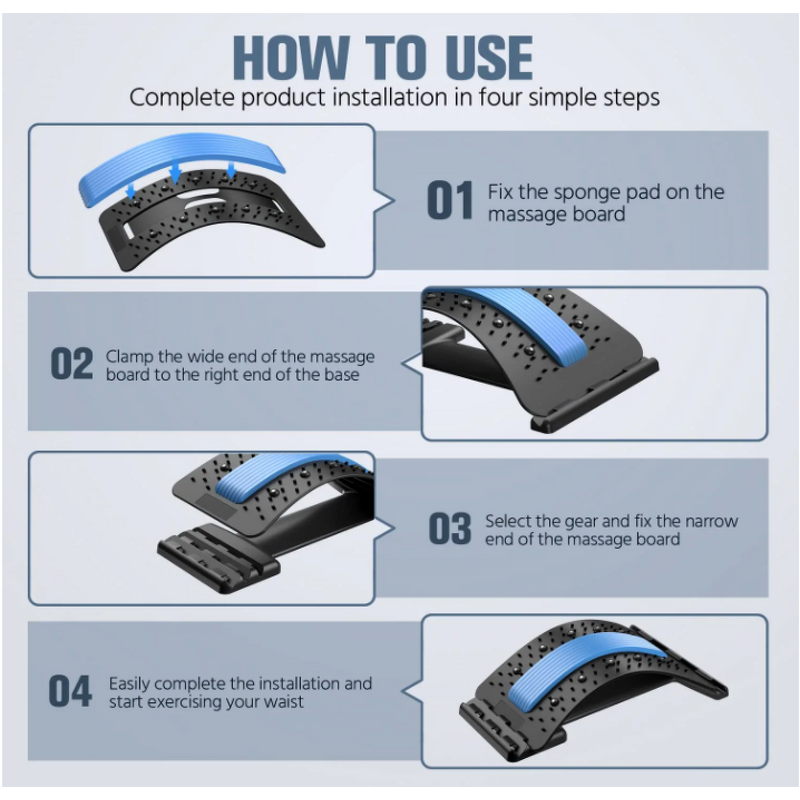 HOW TO USE
Complete product installation in four simple steps

01 Fix the sponge pad on the massage board

02 Clamp the wide end of the massage board to the right end of the base

03 Select the gear and fix the narrow end of the massage board

04 Easily complete the installation and start exercising your waist