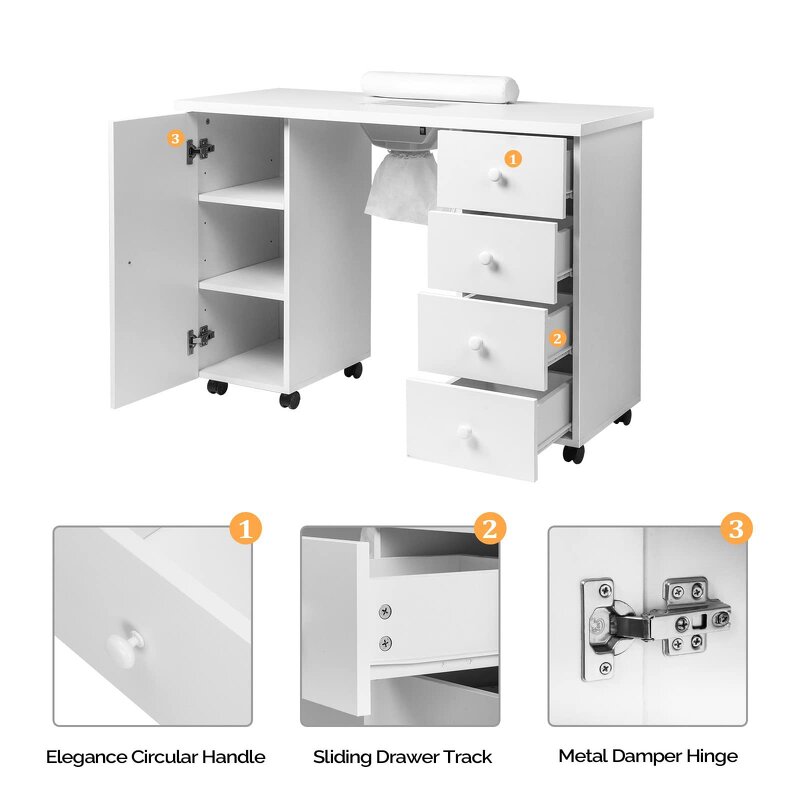 3

1

2

1

2

3

Elegance Circular Handle

Sliding Drawer Track

Metal Damper Hinge