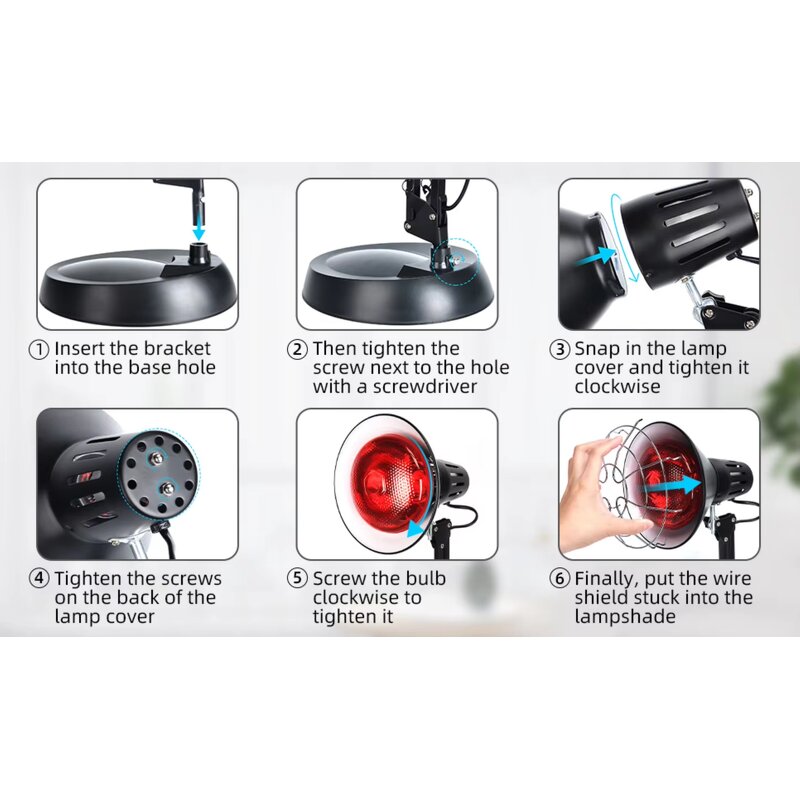 ① Insert the bracket into the base hole

② Then tighten the screw next to the hole with a screwdriver

③ Snap in the lamp cover and tighten it clockwise

④ Tighten the screws on the back of the lamp cover

⑤ Screw the bulb clockwise to tighten it

⑥ Finally, put the wire shield stuck into the lampshade